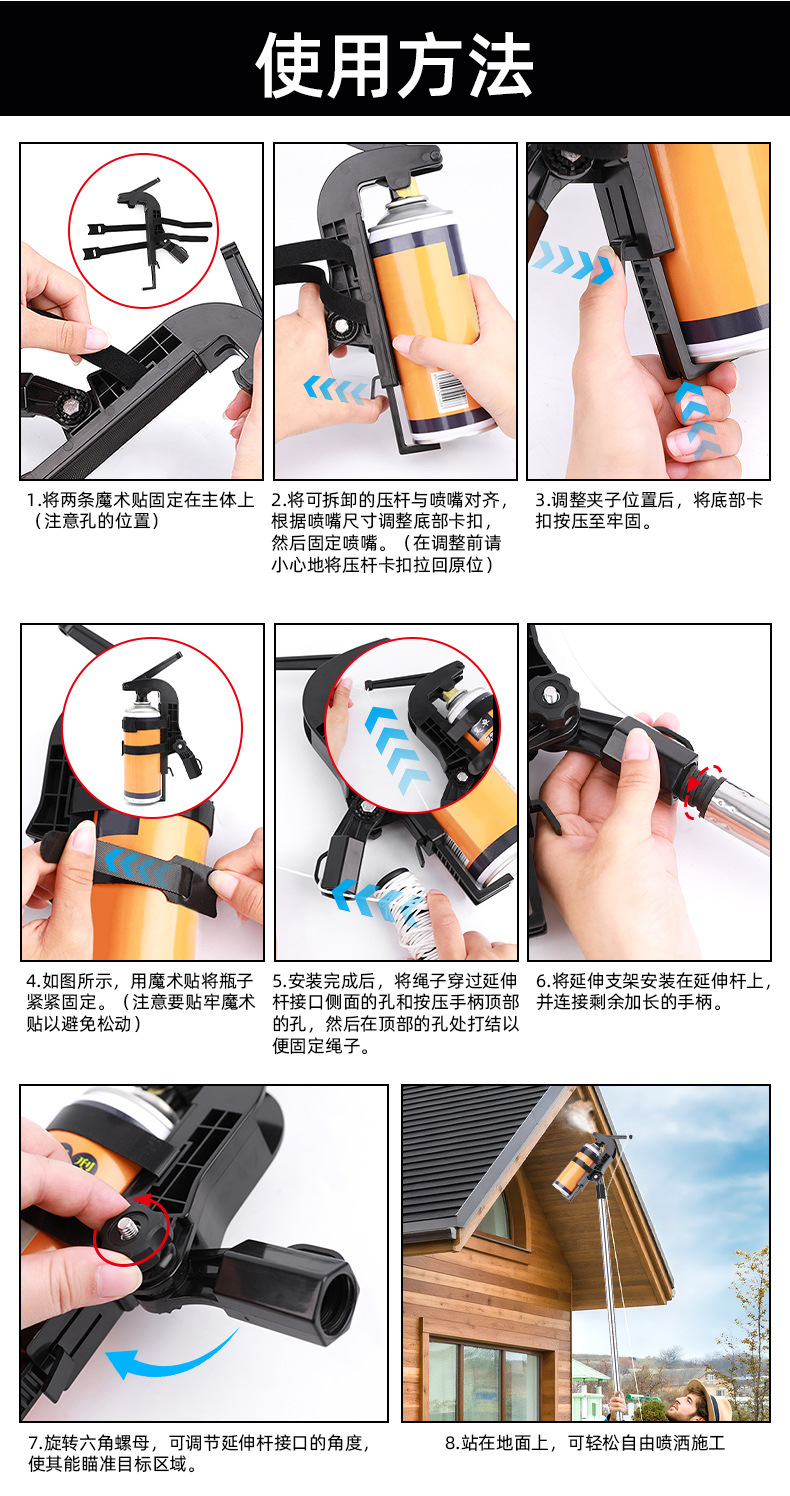 使用方法

1.将两条魔术贴固定在主体上（注意孔的位置）

2.将可拆卸的压杆与喷嘴对齐，根据喷嘴尺寸调整底部卡扣，然后固定喷嘴。（在调整前请小心地将压杆卡扣拉回原位）

3.调整夹子位置后，将底部卡扣按压至牢固。

4.如图所示，用魔术贴将瓶子紧紧固定。（注意要贴牢魔术贴以避免松动）

5.安装完成后，将绳子穿过延伸杆接口侧面的孔和按压手柄顶部的孔，然后在顶部的孔处打结以便固定绳子。

6.将延伸支架安装在延伸杆上，并连接剩余加长的手柄。

7.旋转六角螺母，可调节延伸杆接口的角度，使其能瞄准目标区域。

8.站在地面上，可轻松自由喷洒施工