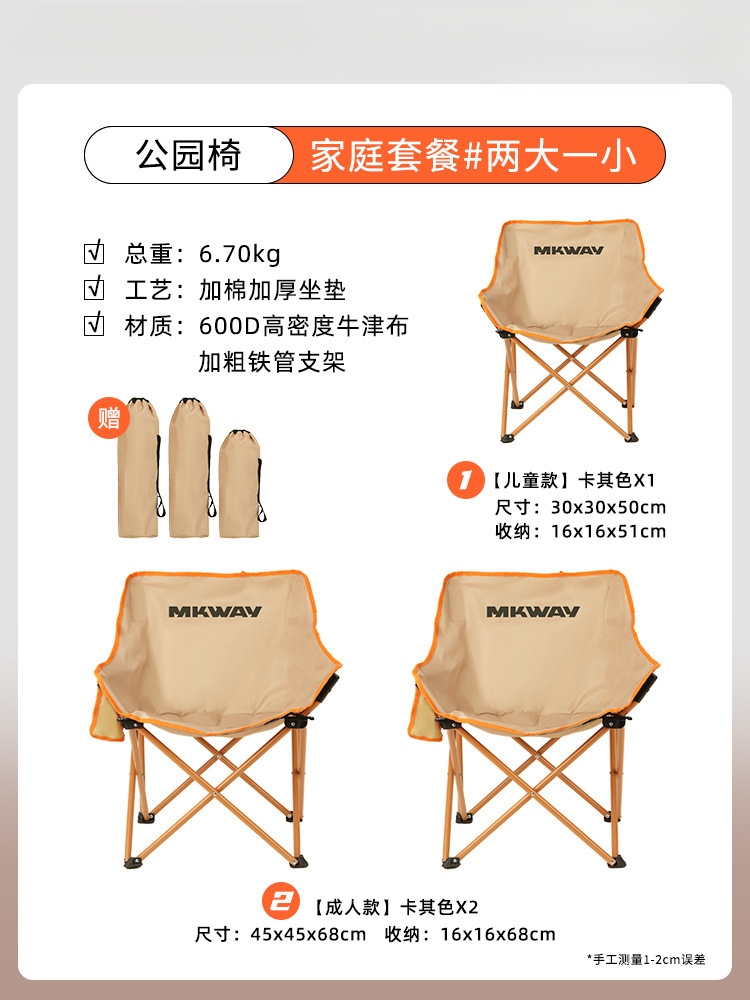 公园椅 家庭套餐#两大一小

☑ 总重：6.70kg
☑ 工艺：加棉加厚坐垫
☑ 材质：600D高密度牛津布
加粗铁管支架

赠

MKWAY

1 【儿童款】卡其色X1
尺寸：30x30x50cm
收纳：16x16x51cm

MKWAY

MKWAY

2 【成人款】卡其色X2
尺寸：45x45x68cm 收纳：16x16x68cm

*手工测量1-2cm误差