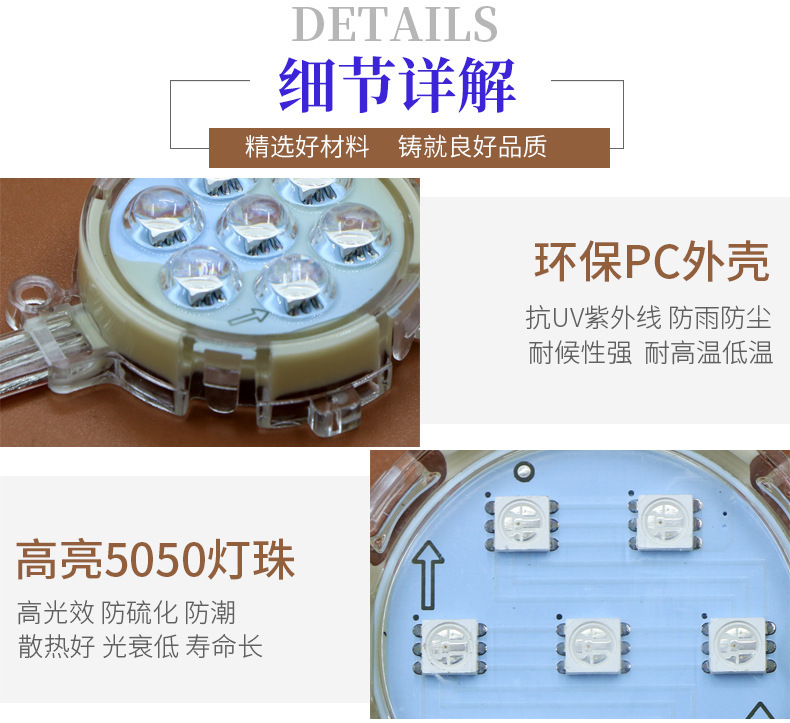 DETAILS
细节详解
精选好材料 铸就良好品质

环保PC外壳
抗UV紫外线 防雨防尘
耐候性强 耐高温低温

高亮5050灯珠
高光效 防硫化 防潮
散热好 光衰低 寿命长