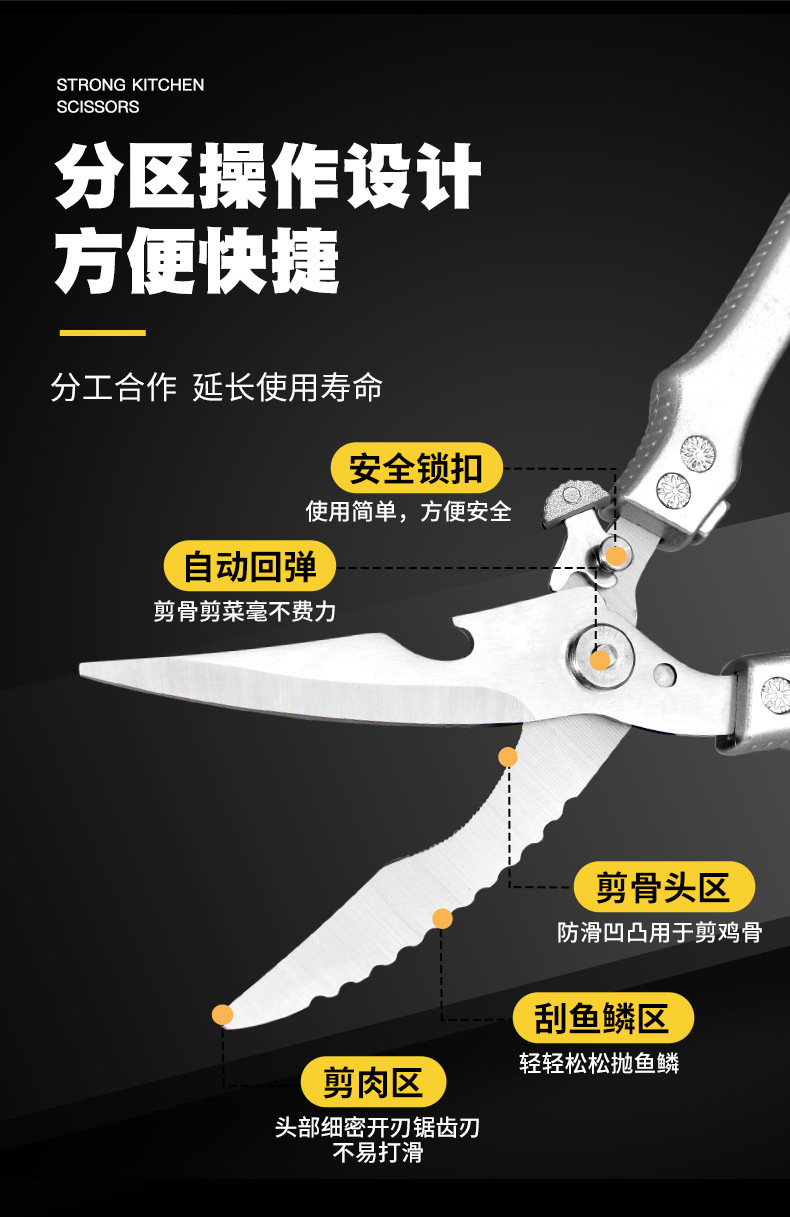 STRONG KITCHEN SCISSORS

分区操作设计
方便快捷

分工合作 延长使用寿命

安全锁扣
使用简单，方便安全

自动回弹
剪骨剪菜毫不费力

剪骨头区
防滑凹凸用于剪鸡骨

刮鱼鳞区
轻轻松松抛鱼鳞

剪肉区
头部细密开刃锯齿刃
不易打滑