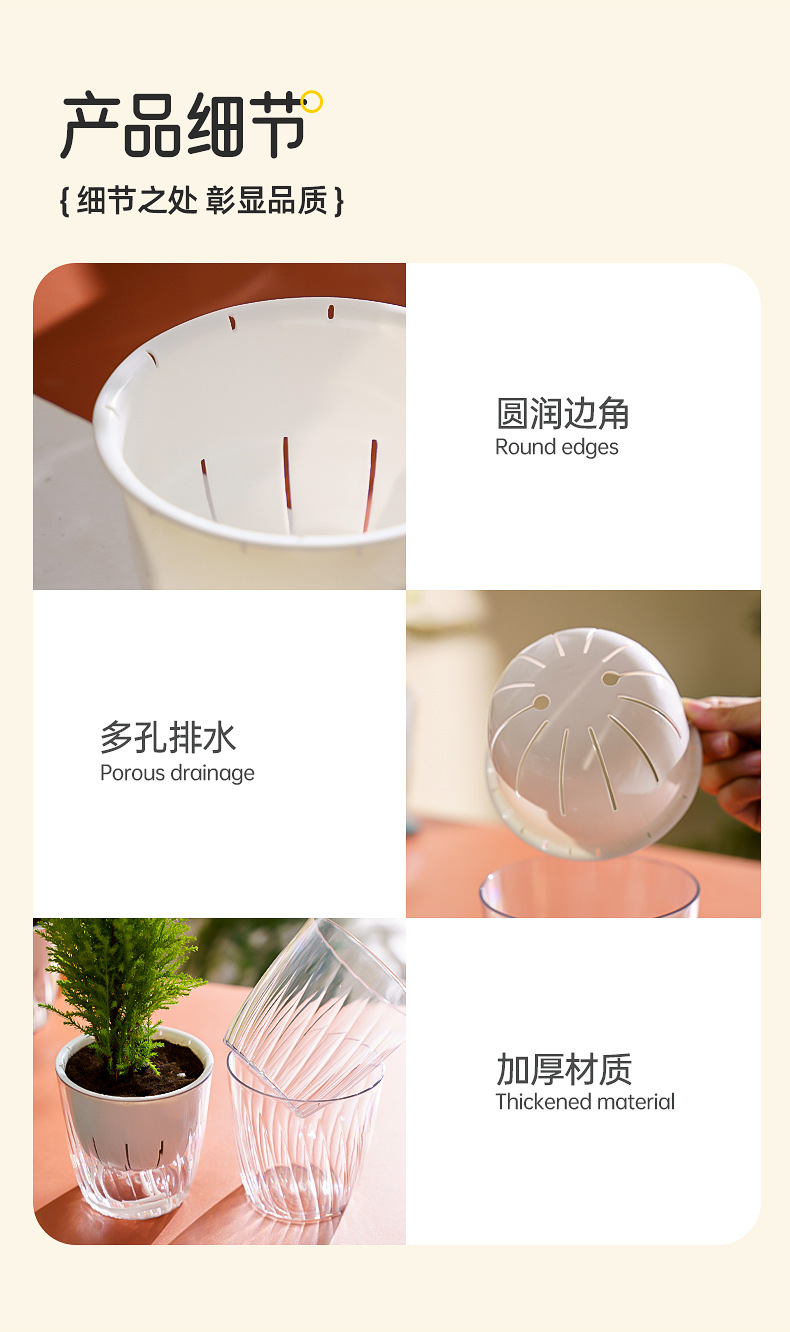 产品细节

{ 细节之处 彰显品质 }

圆润边角
Round edges

多孔排水
Porous drainage

加厚材质
Thickened material