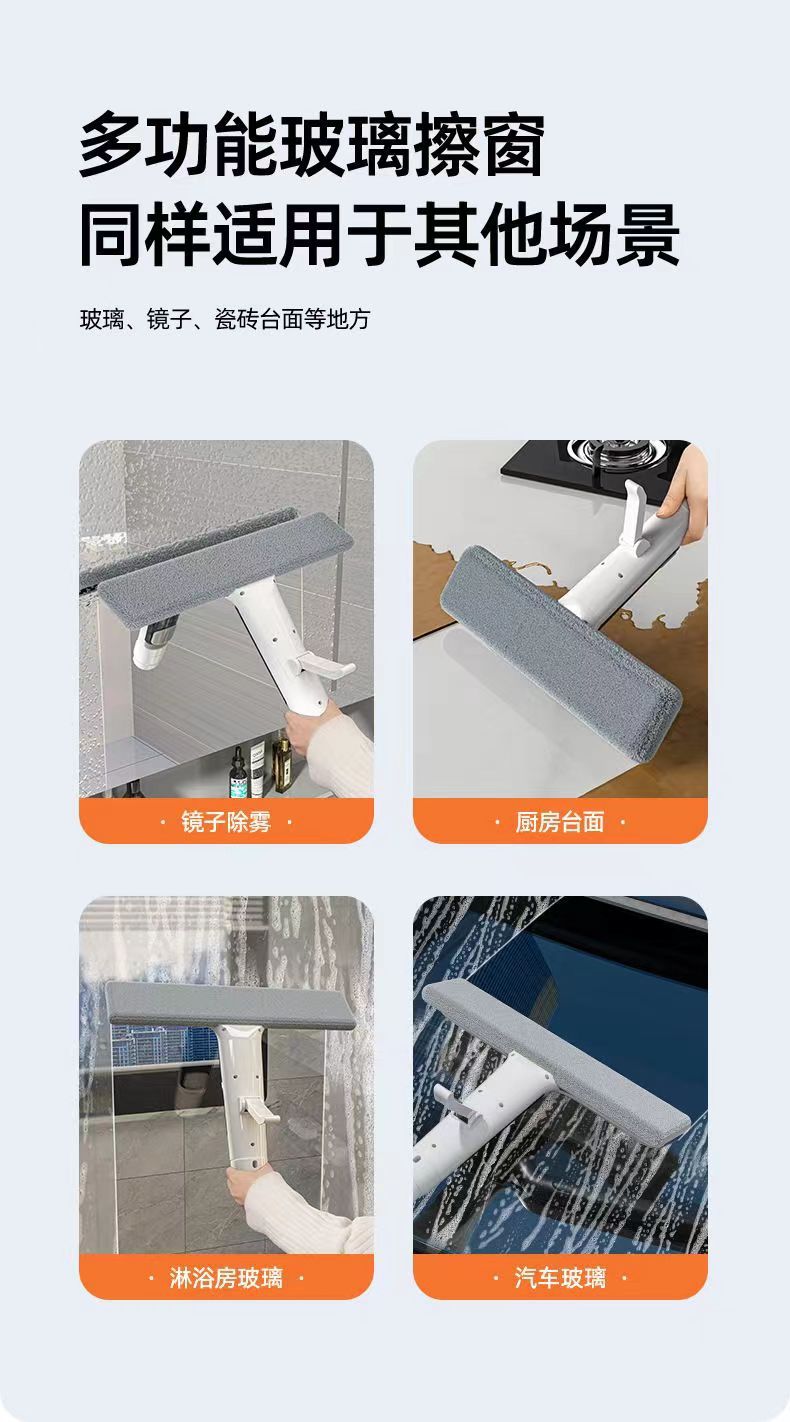 多功能玻璃擦窗
同样适用于其他场景

玻璃、镜子、瓷砖台面等地方

· 镜子除雾 ·

· 厨房台面 ·

· 淋浴房玻璃 ·

· 汽车玻璃 ·