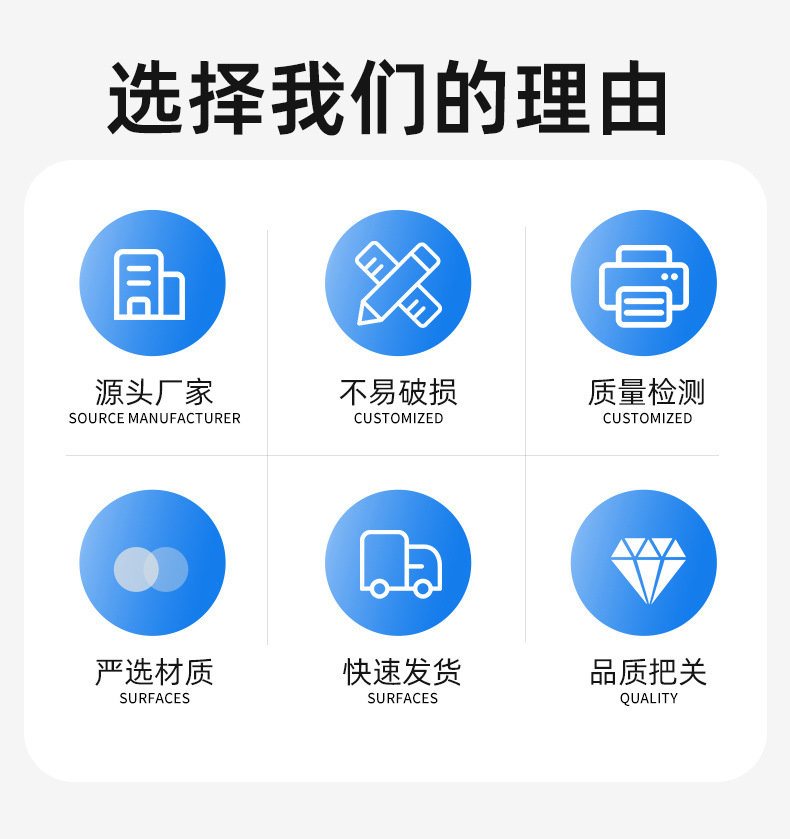 选择我们的理由

源头厂家
SOURCE MANUFACTURER

不易破损
CUSTOMIZED

质量检测
CUSTOMIZED

严选材质
SURFACES

快速发货
SURFACES

品质把关
QUALITY