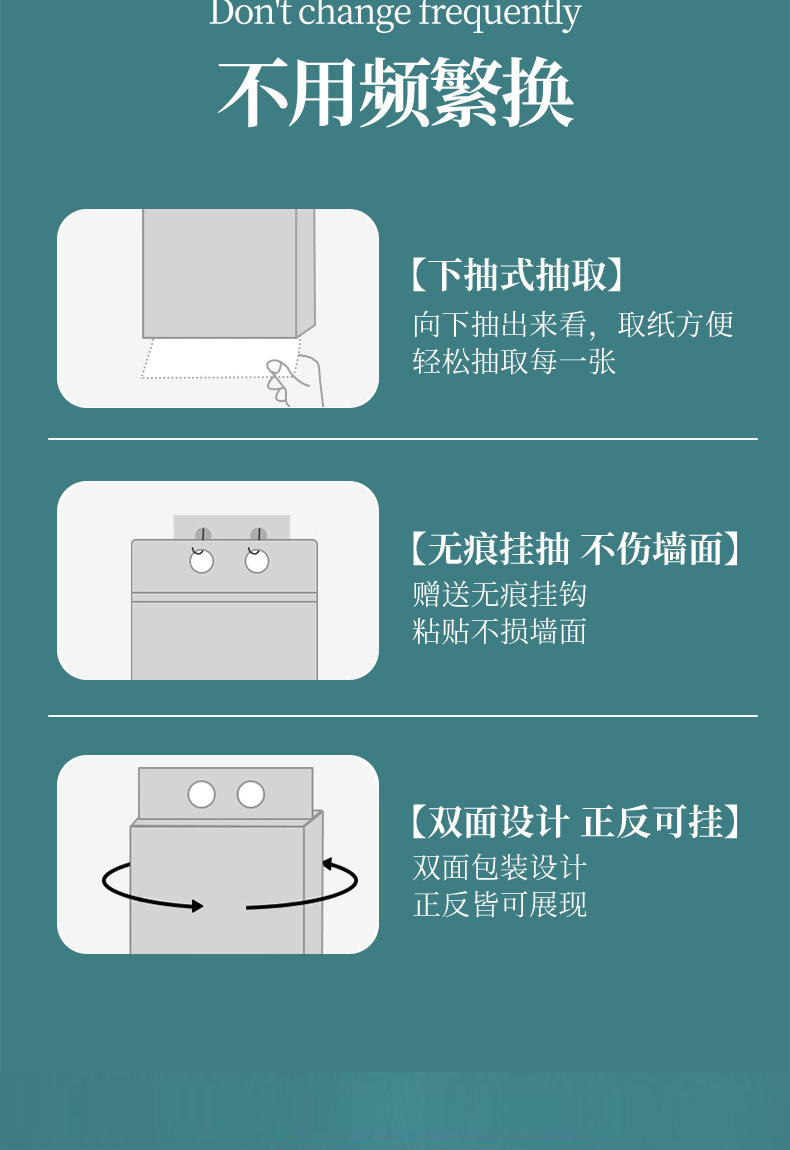 Don't change frequently
不用频繁换

【下抽式抽取】
向下抽出来看，取纸方便
轻松抽取每一张

【无痕挂抽 不伤墙面】
赠送无痕挂钩
粘贴不损墙面

【双面设计 正反可挂】
双面包装设计
正反皆可展现