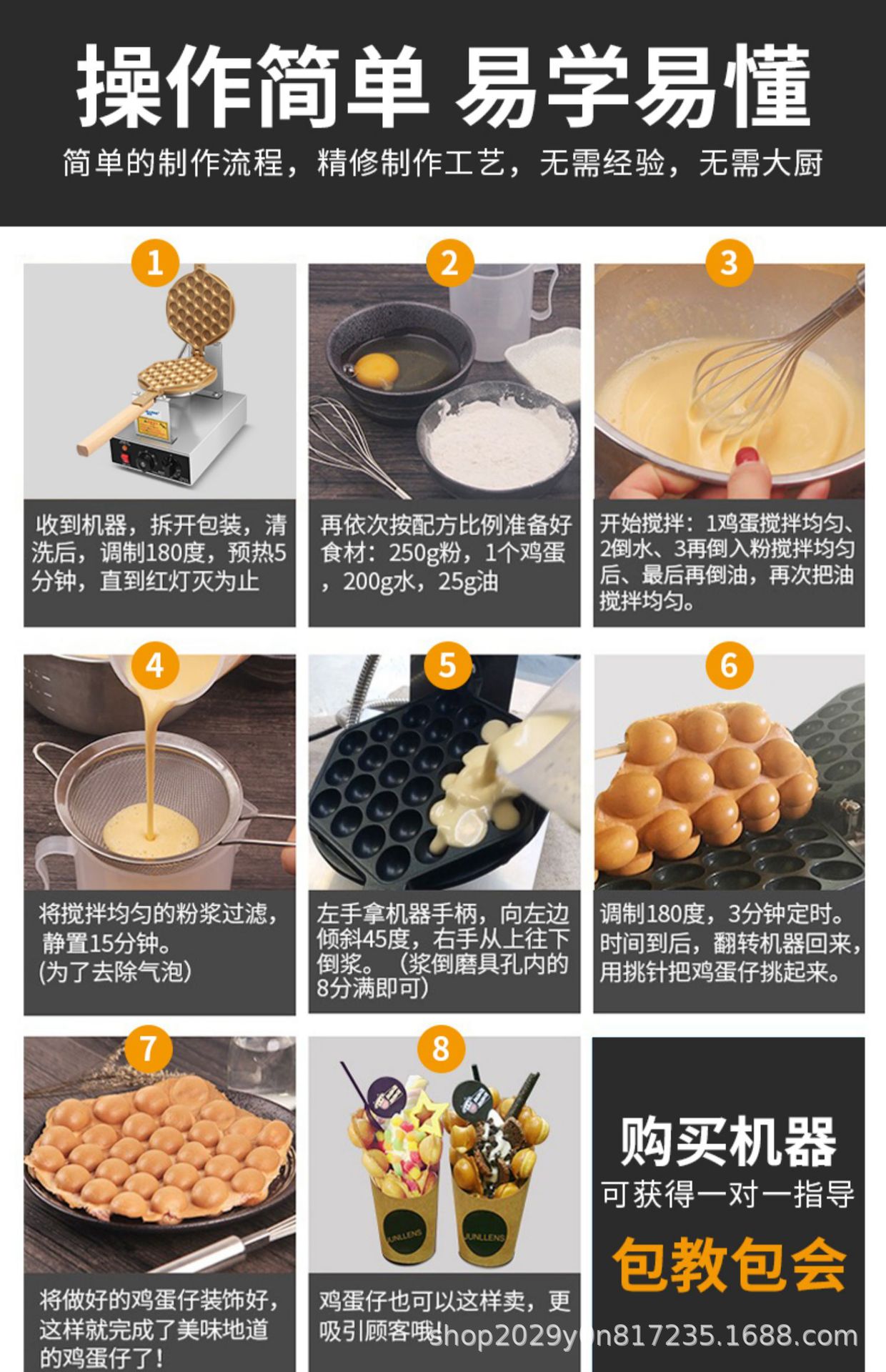 操作简单 易学易懂

简单的制作流程，精修制作工艺，无需经验，无需大厨

1

收到机器，拆开包装，清洗后，调制180度，预热5分钟，直到红灯灭为止

2

再依次按配方比例准备好食材：250g粉，1个鸡蛋，200g水，25g油

3

开始搅拌：1鸡蛋搅拌均匀、2倒水、3再倒入粉搅拌均匀后、最后再倒油，再次把油搅拌均匀。

4

将搅拌均匀的粉浆过滤，静置15分钟。
(为了去除气泡)

5

左手拿机器手柄，向左边倾斜45度，右手从上往下倒浆。（浆倒磨具孔内的8分满即可）

6

调制180度，3分钟定时。时间到后，翻转机器回来，用挑针把鸡蛋仔挑起来。

7

将做好的鸡蛋仔装饰好，这样就完成了美味地道的鸡蛋仔了！

8

JUNLLENS JUNLLENS

鸡蛋仔也可以这样卖，更吸引顾客哦！

购买机器
可获得一对一指导
包教包会

shop2029y0n817235.1688.com