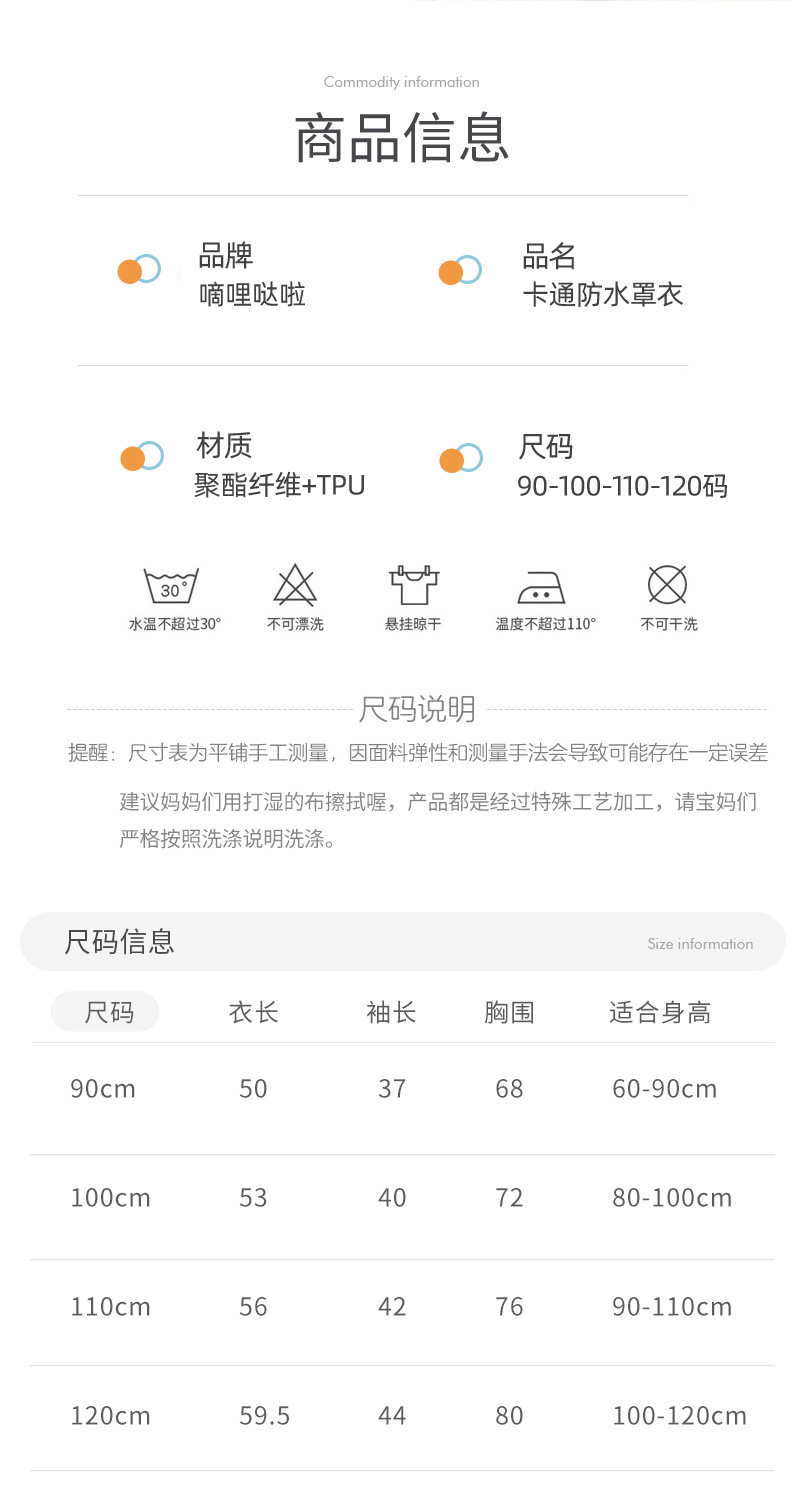 Commodity information

商品信息

品牌
嘀哩哒啦

品名
卡通防水罩衣

材质
聚酯纤维+TPU

尺码
90-100-110-120码

30°
水温不超过30°

不可漂洗

悬挂晾干

温度不超过110°

不可干洗

尺码说明

提醒：尺寸表为平铺手工测量，因面料弹性和测量手法会导致可能存在一定误差

建议妈妈们用打湿的布擦拭喔，产品都是经过特殊工艺加工，请宝妈们严格按照洗涤说明洗涤。

尺码信息

Size information

| 尺码 | 衣长 | 袖长 | 胸围 | 适合身高 |
|---|---|---|---|---|
| 90cm | 50 | 37 | 68 | 60-90cm |
| 100cm | 53 | 40 | 72 | 80-100cm |
| 110cm | 56 | 42 | 76 | 90-110cm |
| 120cm | 59.5 | 44 | 80 | 100-120cm |