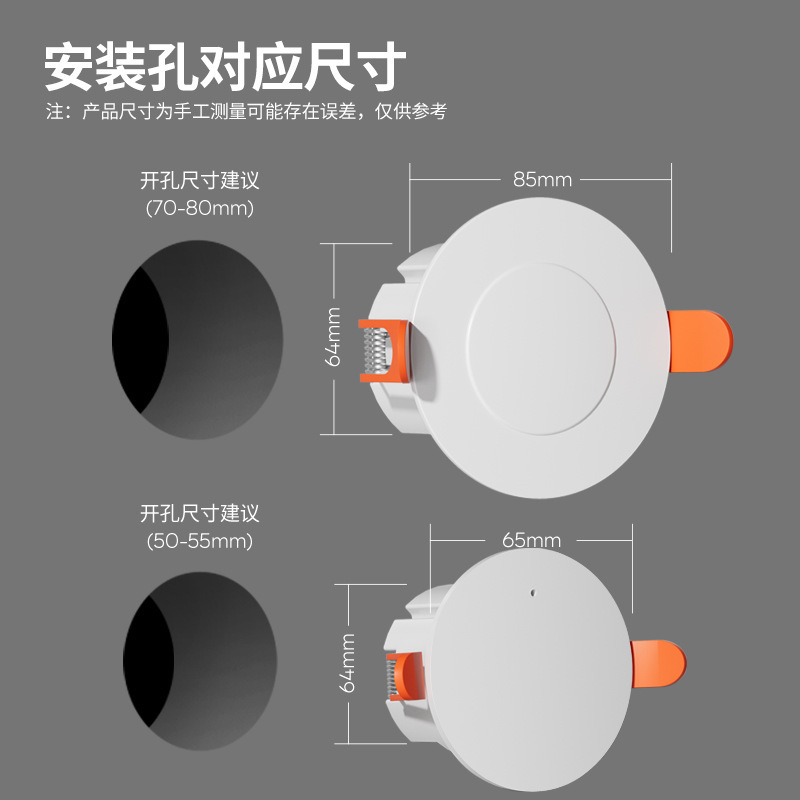 安装孔对应尺寸

注：产品尺寸为手工测量可能存在误差，仅供参考

开孔尺寸建议
(70-80mm)

85mm

64mm

开孔尺寸建议
(50-55mm)

65mm

64mm