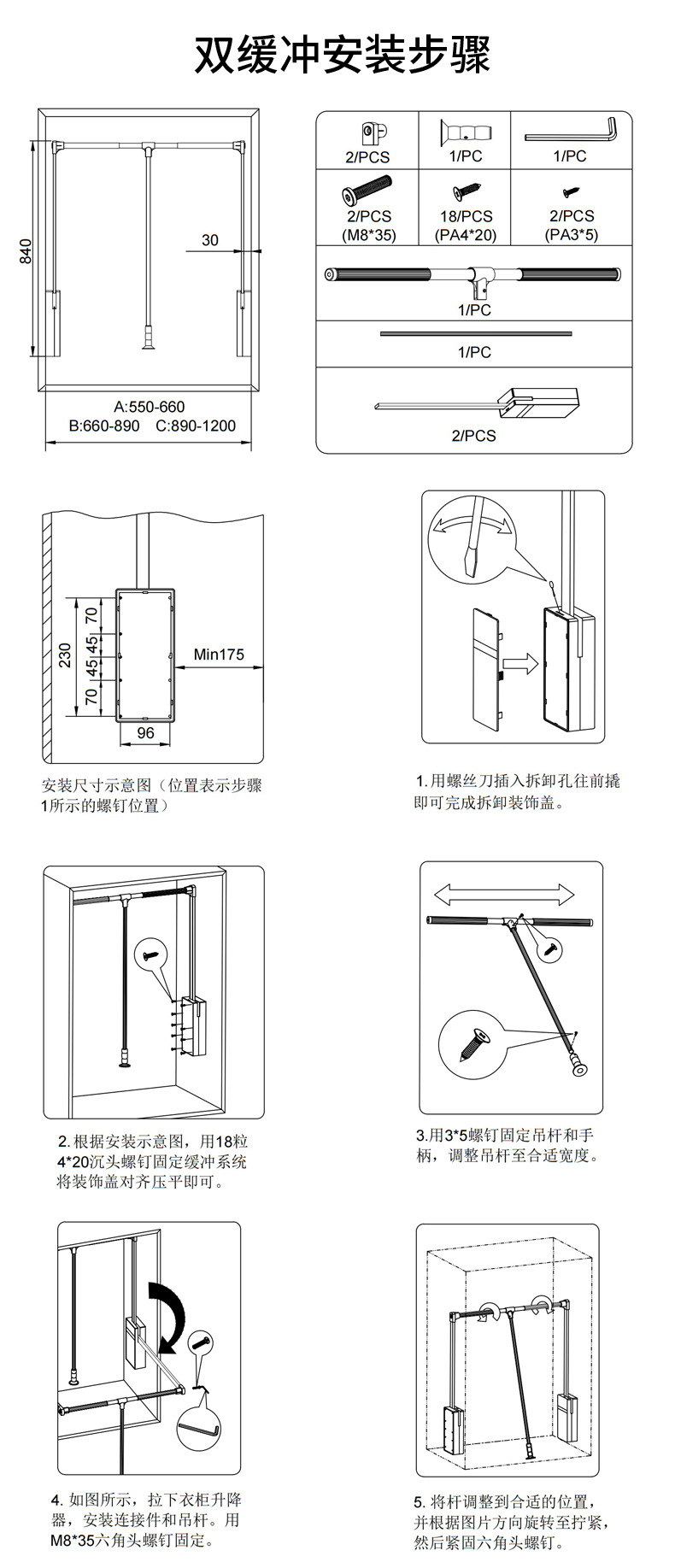 双缓冲安装步骤

840

30

A:550-660
B:660-890 C:890-1200

2/PCS

1/PC

1/PC

2/PCS
(M8*35)

18/PCS
(PA4*20)

2/PCS
(PA3*5)

1/PC

1/PC

2/PCS

230

70

45

45

70

Min175

96

安装尺寸示意图（位置表示步骤1所示的螺钉位置）

1.用螺丝刀插入拆卸孔往前撬即可完成拆卸装饰盖。

2.根据安装示意图，用18粒4*20沉头螺钉固定缓冲系统将装饰盖对齐压平即可。

3.用3*5螺钉固定吊杆和手柄，调整吊杆至合适宽度。

4. 如图所示，拉下衣柜升降器，安装连接件和吊杆。用M8*35六角头螺钉固定。

5. 将杆调整到合适的位置，并根据图片方向旋转至拧紧，然后紧固六角头螺钉。