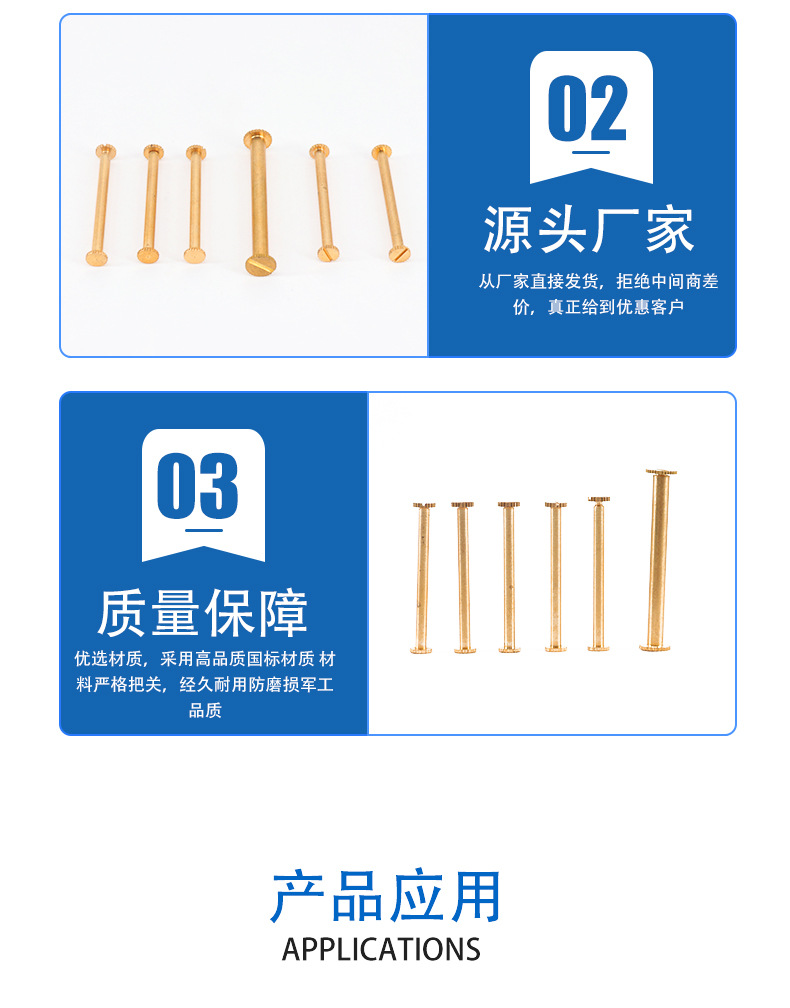 02

源头厂家

从厂家直接发货，拒绝中间商差价，真正给到优惠客户

03

质量保障

优选材质，采用高品质国标材质 材料严格把关，经久耐用防磨损军工品质

产品应用

APPLICATIONS