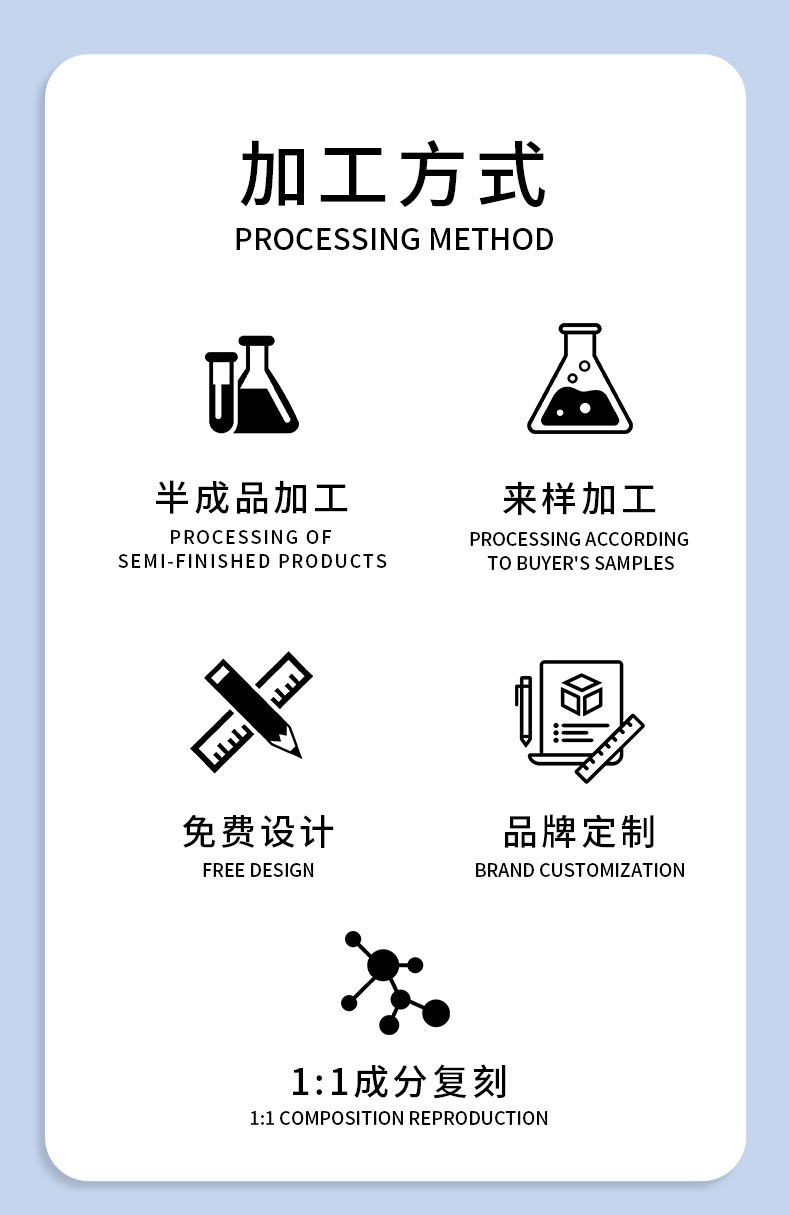 加工方式
PROCESSING METHOD

半成品加工
PROCESSING OF SEMI-FINISHED PRODUCTS

来样加工
PROCESSING ACCORDING TO BUYER'S SAMPLES

免费设计
FREE DESIGN

品牌定制
BRAND CUSTOMIZATION

1:1成分复刻
1:1 COMPOSITION REPRODUCTION