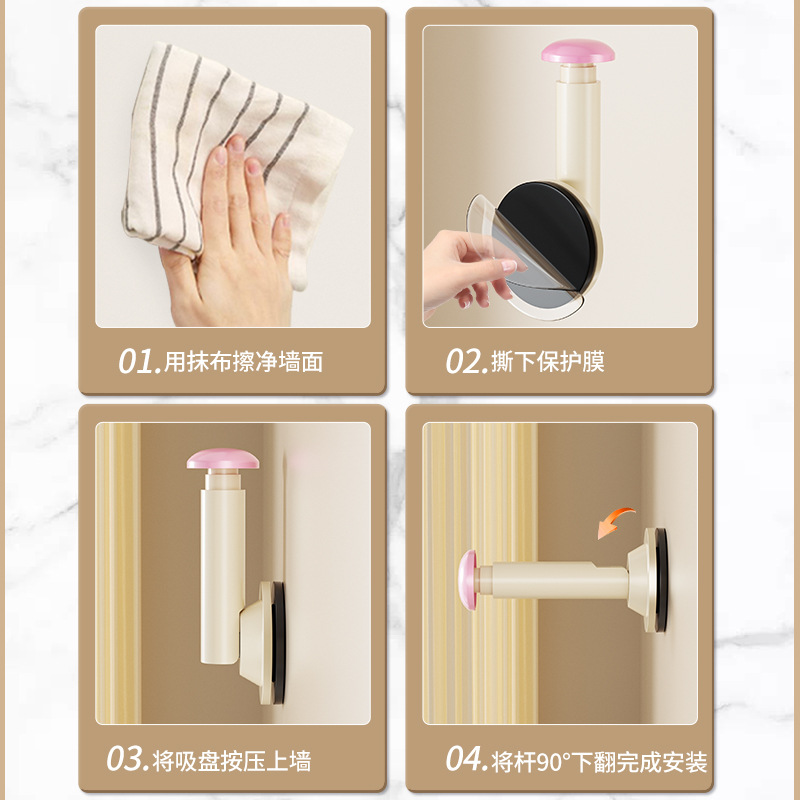 01.用抹布擦净墙面

02.撕下保护膜

03.将吸盘按压上墙

04.将杆90°下翻完成安装