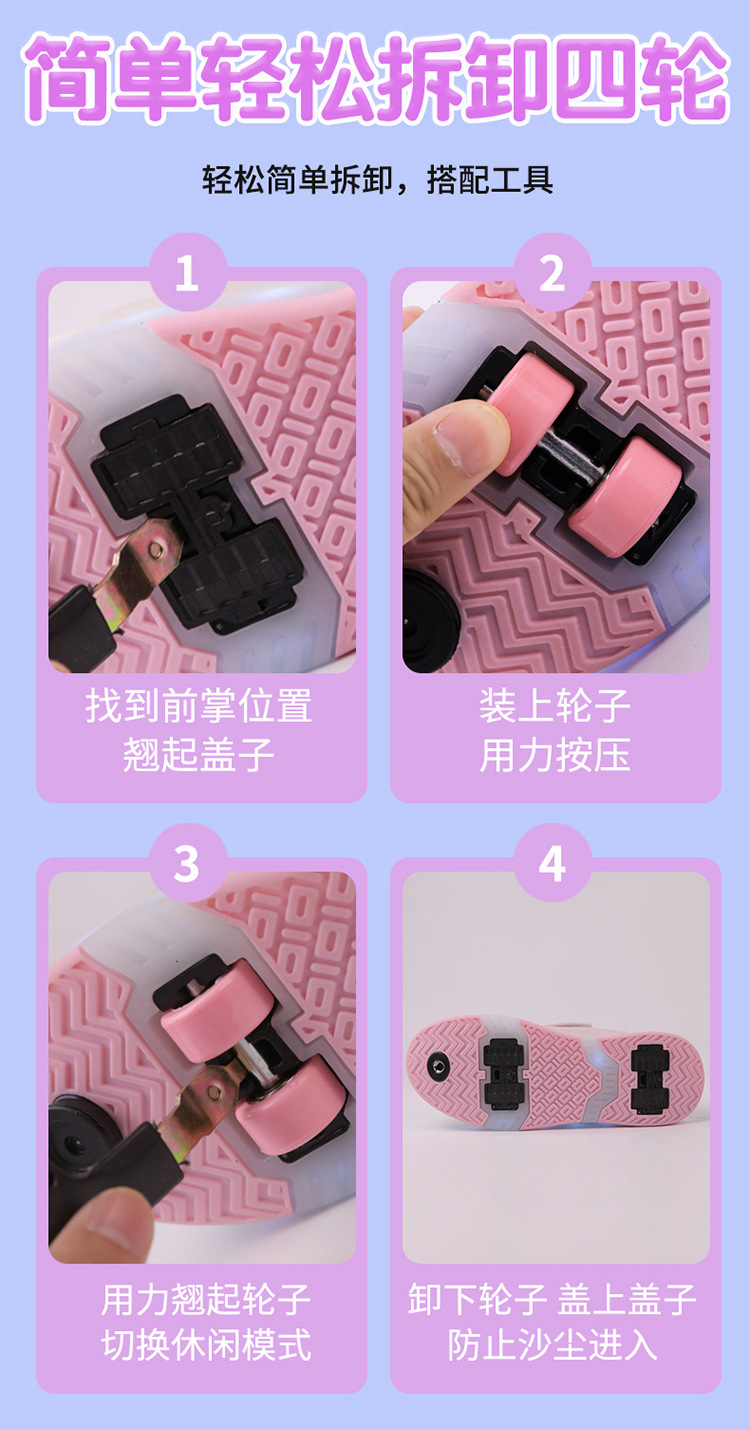 简单轻松拆卸四轮

轻松简单拆卸，搭配工具

1

找到前掌位置
翘起盖子

2

装上轮子
用力按压

3

用力翘起轮子
切换休闲模式

4

卸下轮子 盖上盖子
防止沙尘进入