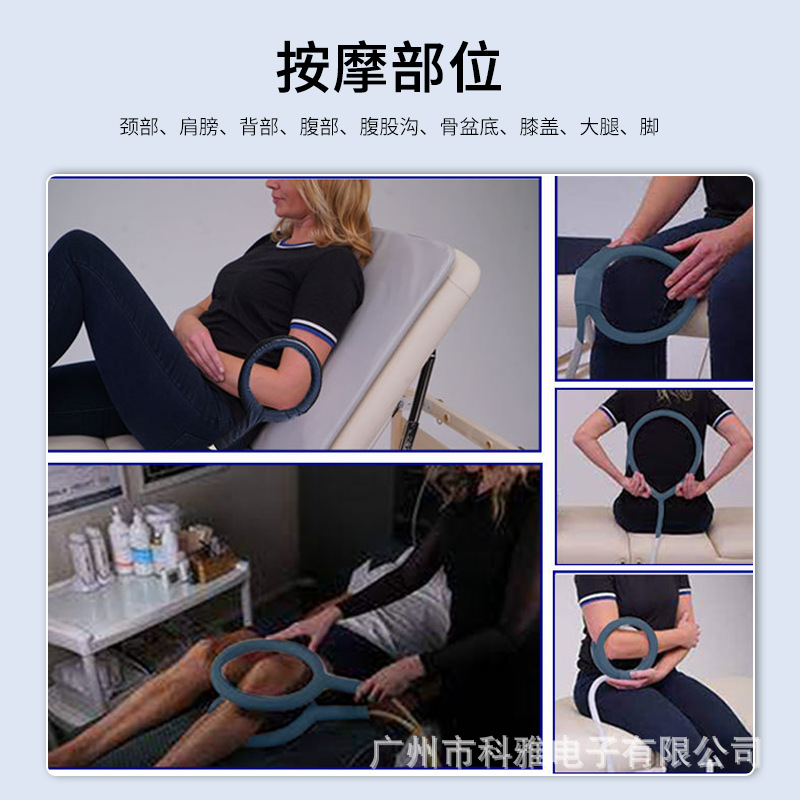 按摩部位

颈部、肩膀、背部、腹部、腹股沟、骨盆底、膝盖、大腿、脚

广州市科雅电子有限公司