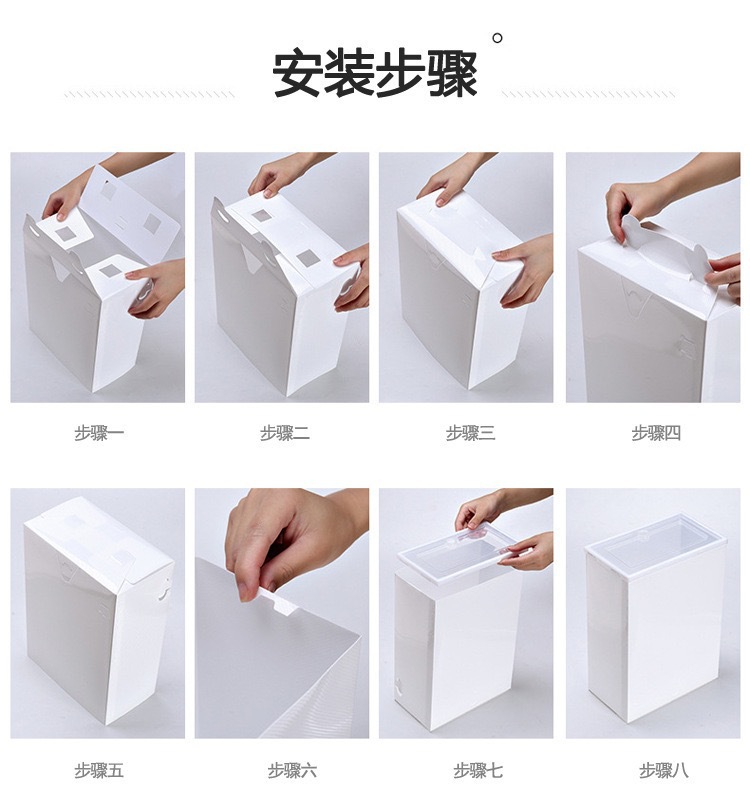 安装步骤

步骤一

步骤二

步骤三

步骤四

步骤五

步骤六

步骤七

步骤八