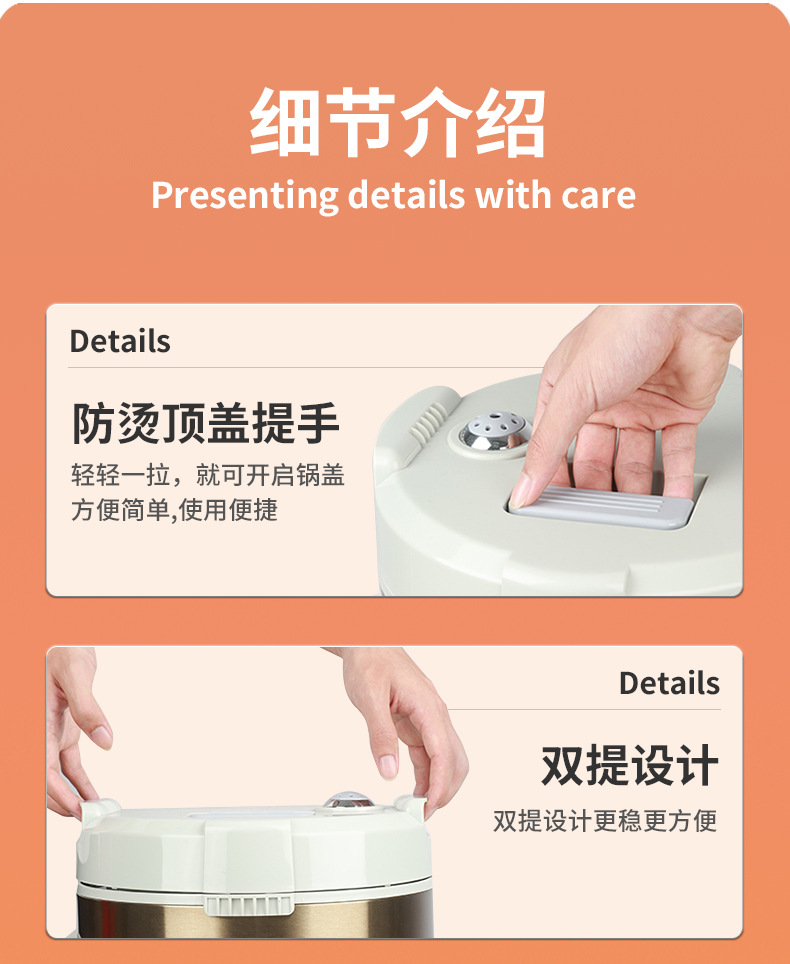 细节介绍
Presenting details with care

Details

防烫顶盖提手

轻轻一拉，就可开启锅盖
方便简单,使用便捷

Details

双提设计

双提设计更稳更方便