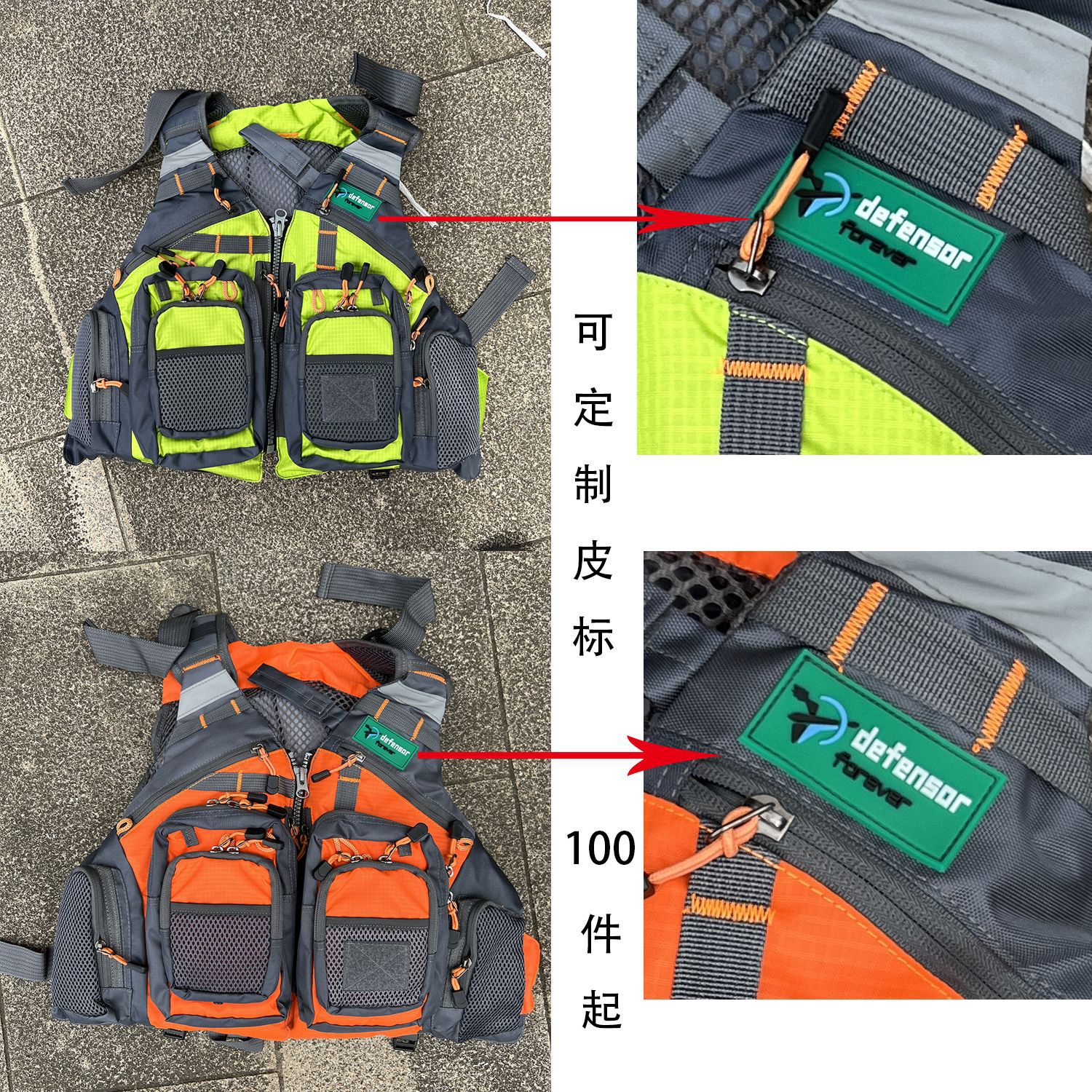 defensor forever

defensor forever

可定制皮标

defensor forever

defensor forever

100件起