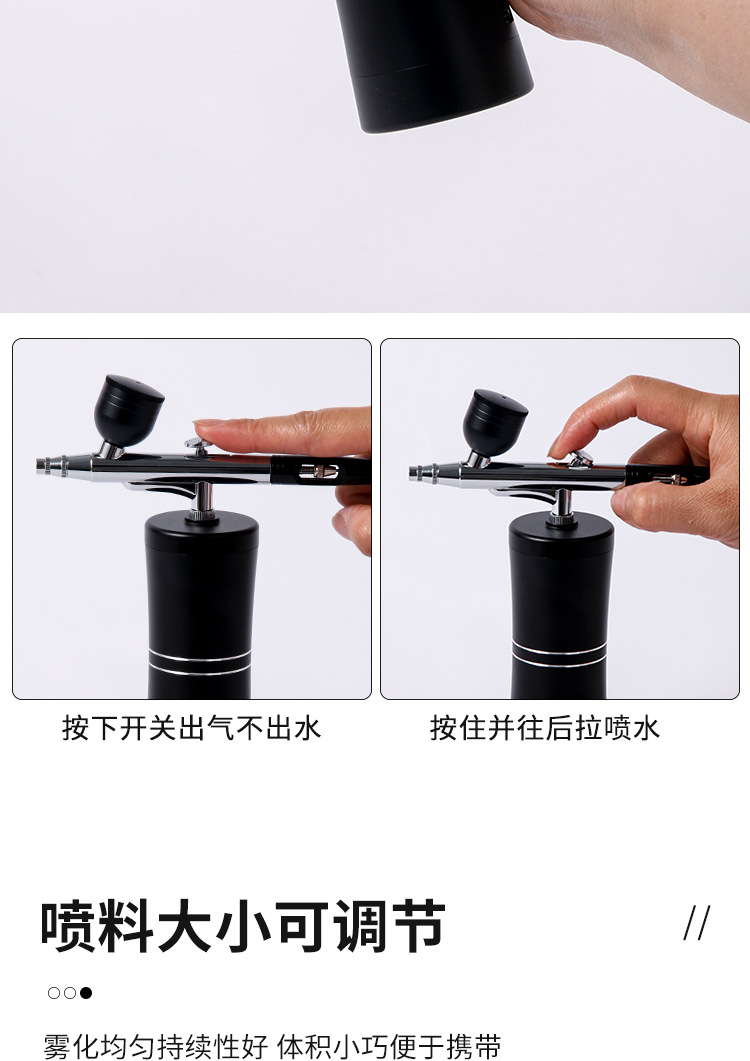 按下开关出气不出水

按住并往后拉喷水

喷料大小可调节

//

雾化均匀持续性好 体积小巧便于携带