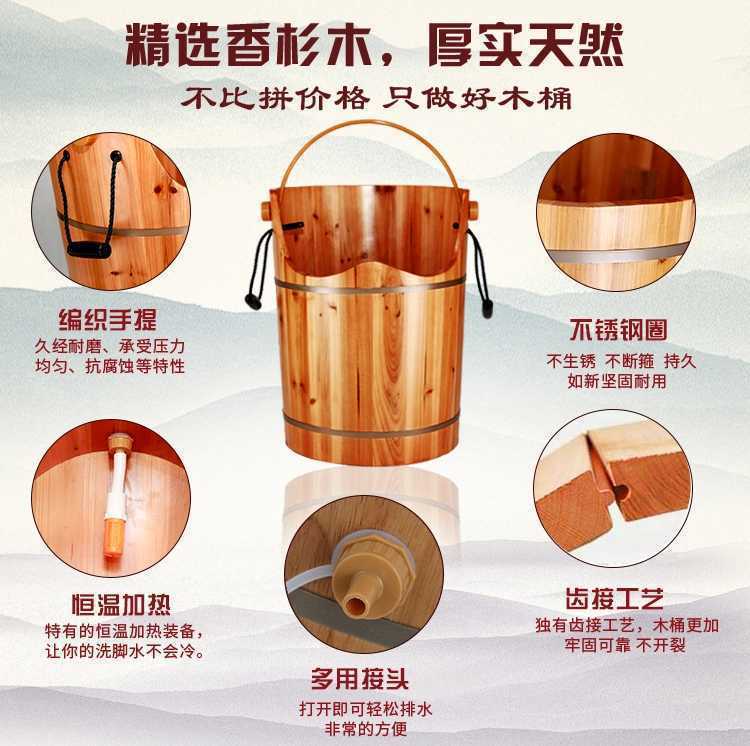 精选香杉木，厚实天然

不比拼价格 只做好木桶

编织手提

久经耐磨、承受压力均匀、抗腐蚀等特性

不锈钢圈

不生锈 不断箍 持久如新坚固耐用

恒温加热

特有的恒温加热装备，让你的洗脚水不会冷。

齿接工艺

独有齿接工艺，木桶更加牢固可靠 不开裂

多用接头

打开即可轻松排水非常的方便