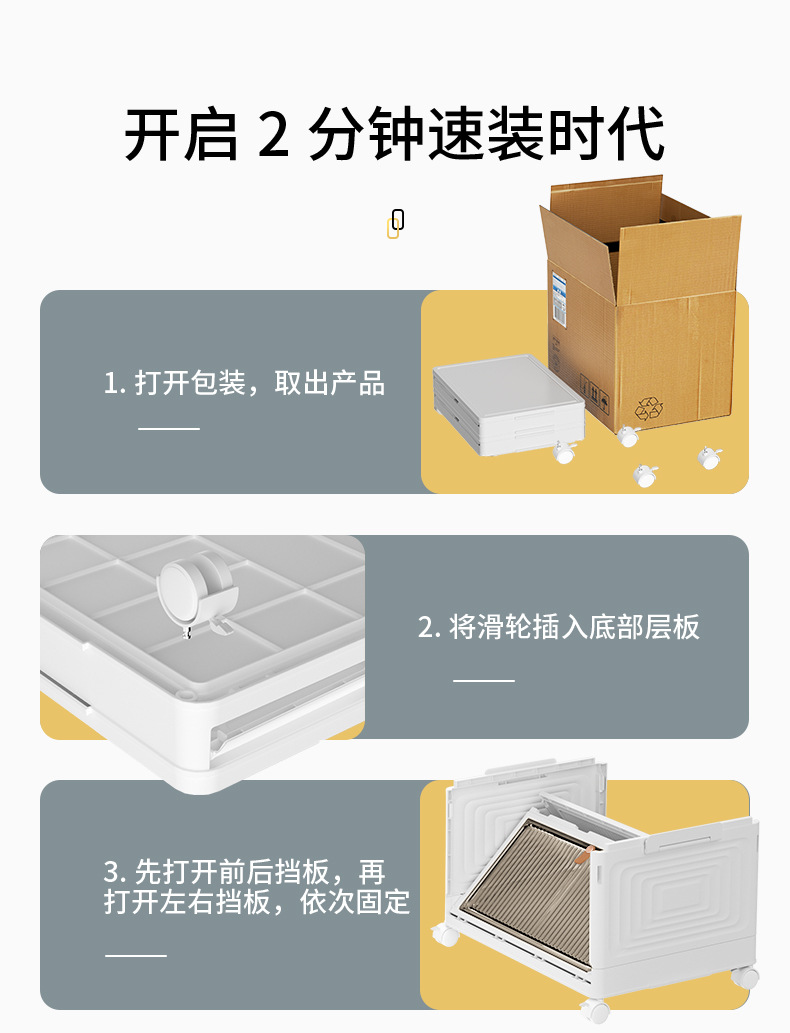 开启 2 分钟速装时代

1. 打开包装，取出产品

2. 将滑轮插入底部层板

3. 先打开前后挡板，再打开左右挡板，依次固定