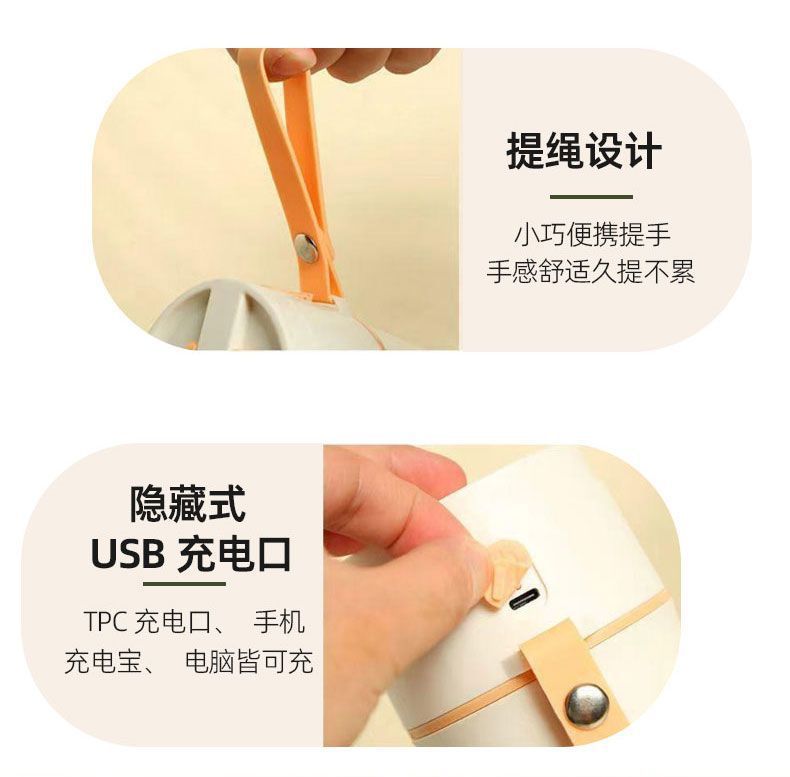 提绳设计

小巧便携提手
手感舒适久提不累

隐藏式
USB 充电口

TPC 充电口、 手机
充电宝、 电脑皆可充