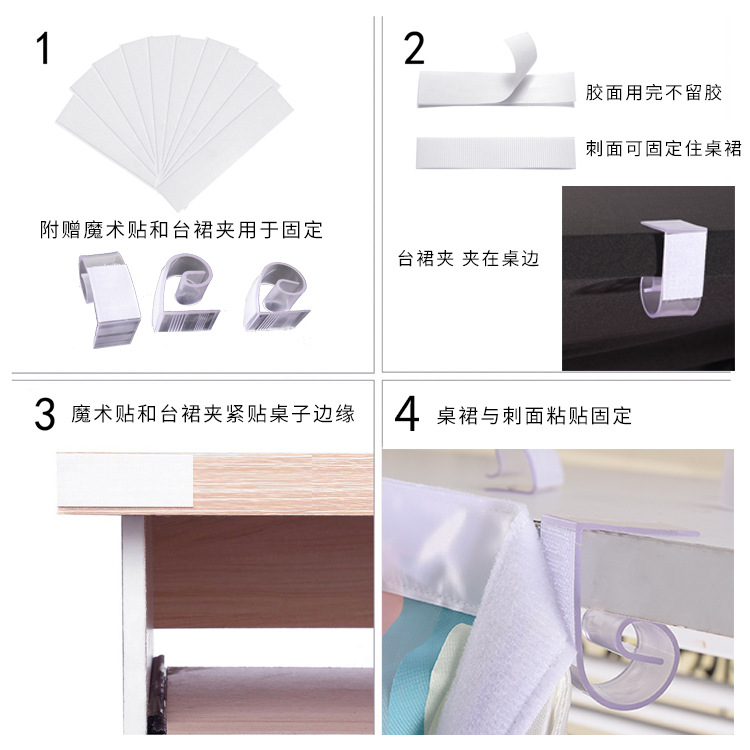 1

附赠魔术贴和台裙夹用于固定

2

胶面用完不留胶

刺面可固定住桌裙

台裙夹 夹在桌边

3 魔术贴和台裙夹紧贴桌子边缘

4 桌裙与刺面粘贴固定