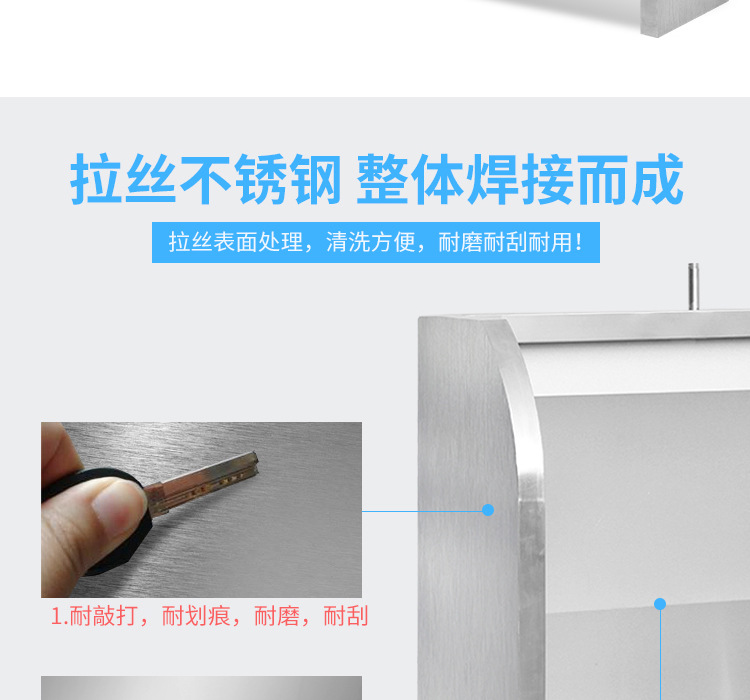 拉丝不锈钢 整体焊接而成

拉丝表面处理，清洗方便，耐磨耐刮耐用！

1.耐敲打，耐划痕，耐磨，耐刮