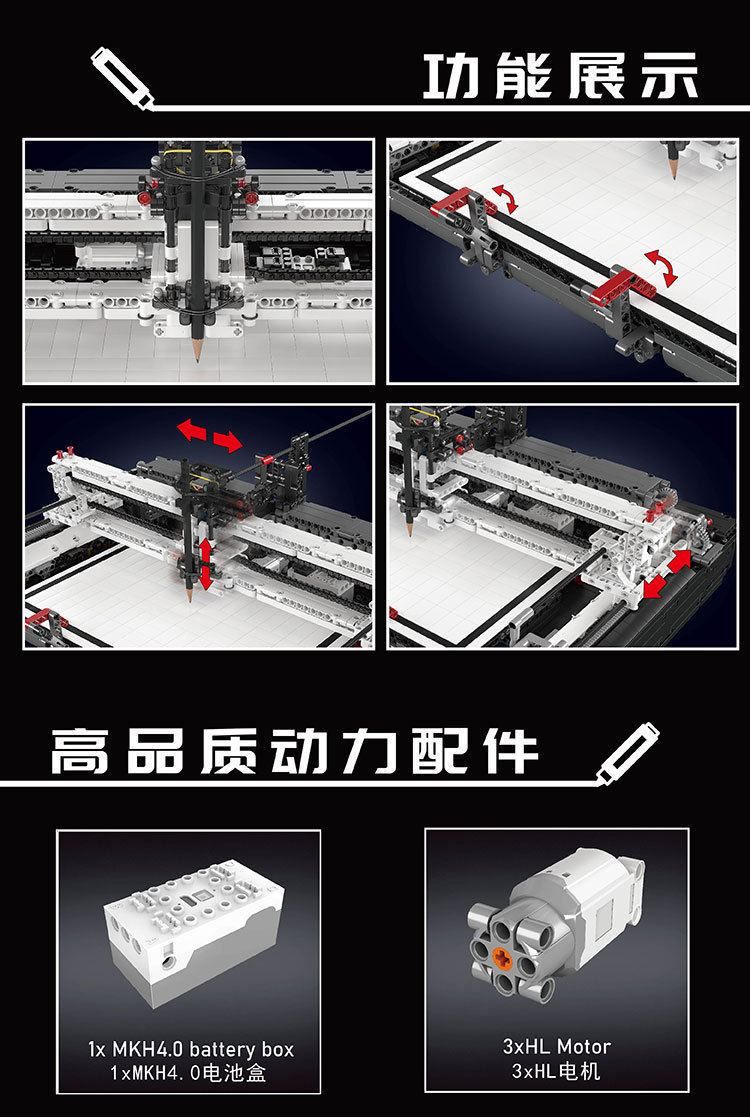 功能展示

高品质动力配件

1x MKH4.0 battery box
1xMKH4.0电池盒

3xHL Motor
3xHL电机