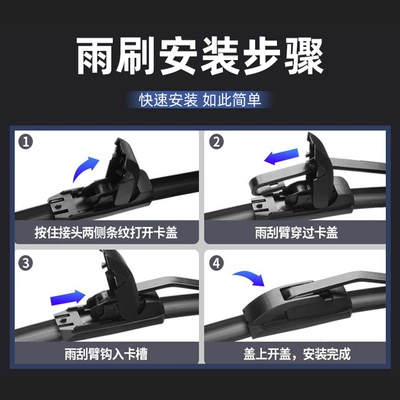 雨刷安装步骤

快速安装 如此简单

1
按住接头两侧条纹打开卡盖

2
雨刮臂穿过卡盖

3
雨刮臂钩入卡槽

4
盖上开盖，安装完成