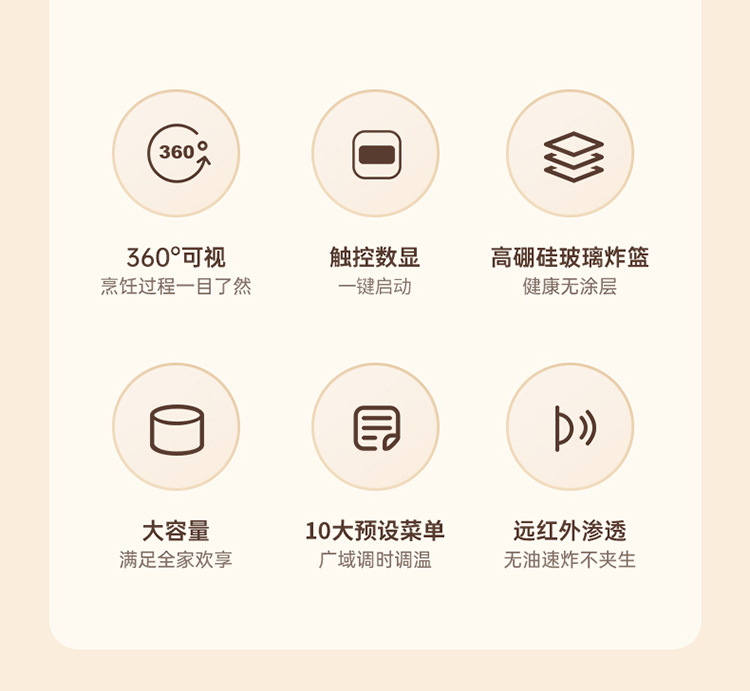 360°

360°可视
烹饪过程一目了然

触控数显
一键启动

高硼硅玻璃炸篮
健康无涂层

大容量
满足全家欢享

10大预设菜单
广域调时调温

远红外渗透
无油速炸不夹生