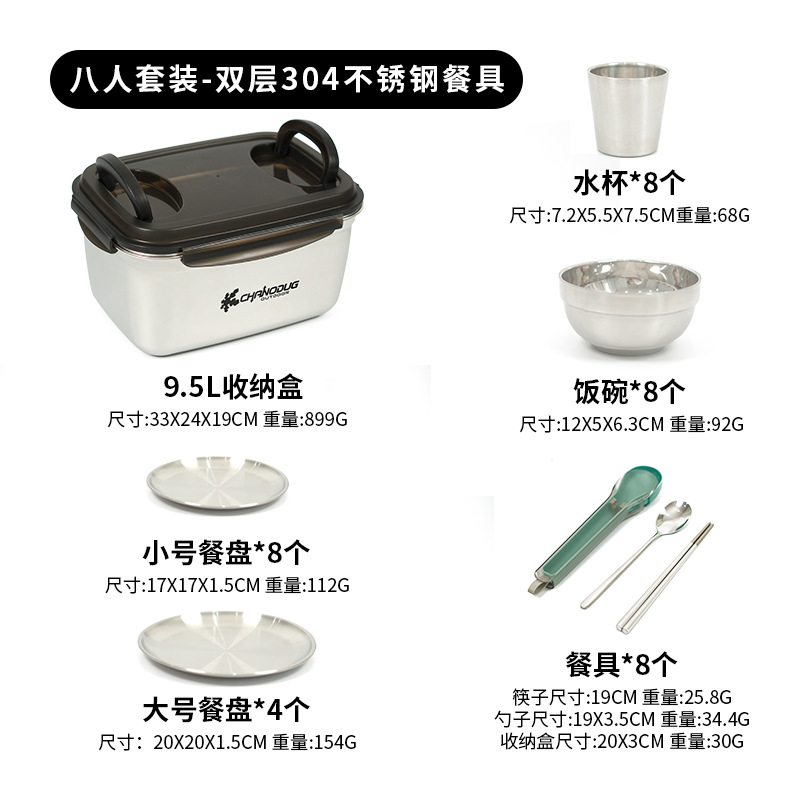 八人套装-双层304不锈钢餐具

CHANODUG
OUTDOOR

9.5L收纳盒
尺寸:33X24X19CM 重量:899G

小号餐盘*8个
尺寸:17X17X1.5CM 重量:112G

大号餐盘*4个
尺寸: 20X20X1.5CM 重量:154G

水杯*8个
尺寸:7.2X5.5X7.5CM重量:68G

饭碗*8个
尺寸:12X5X6.3CM 重量:92G

餐具*8个
筷子尺寸:19CM 重量:25.8G
勺子尺寸:19X3.5CM 重量:34.4G
收纳盒尺寸:20X3CM 重量:30G