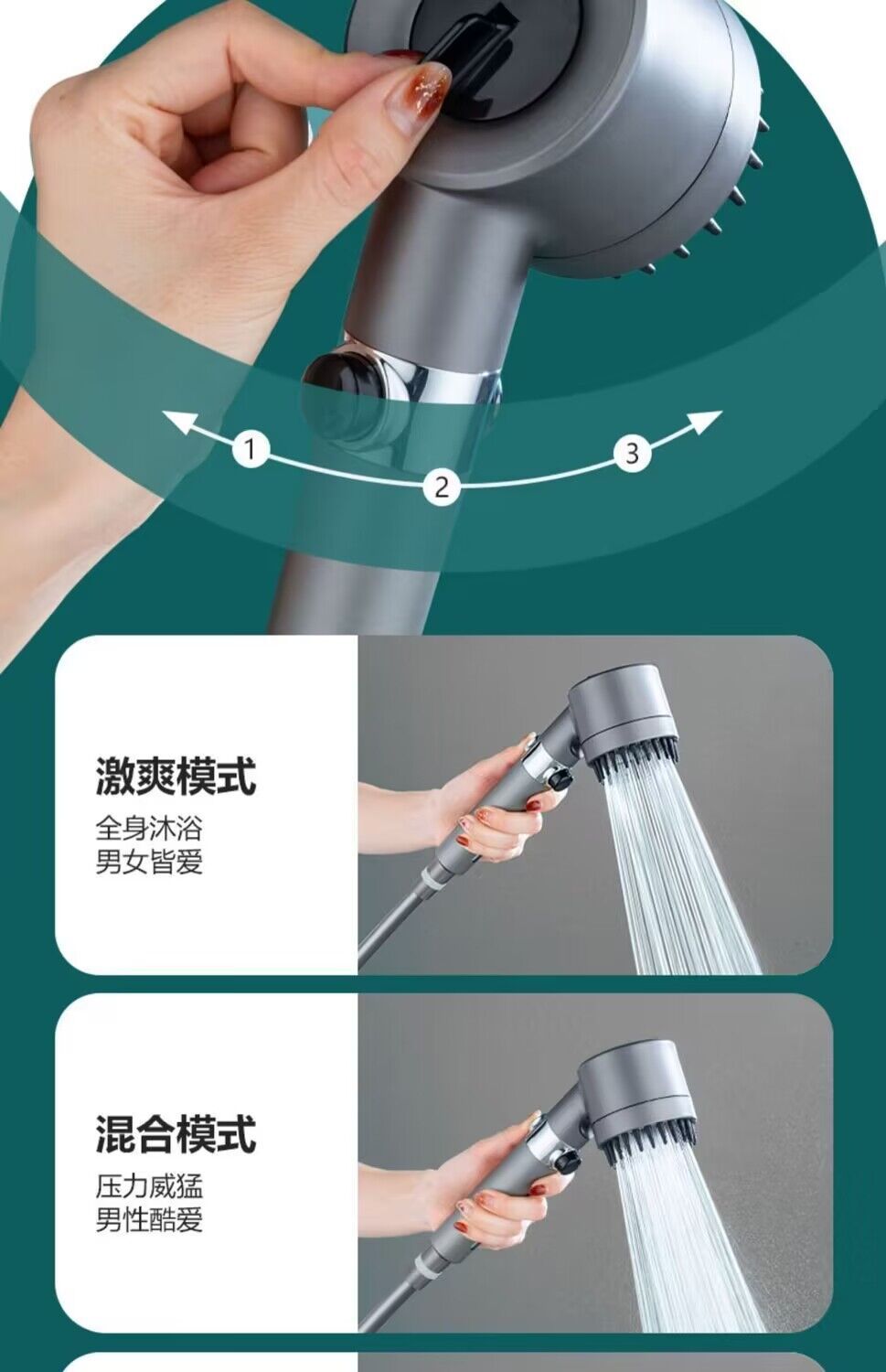 1
2
3

激爽模式
全身沐浴
男女皆爱

混合模式
压力威猛
男性酷爱