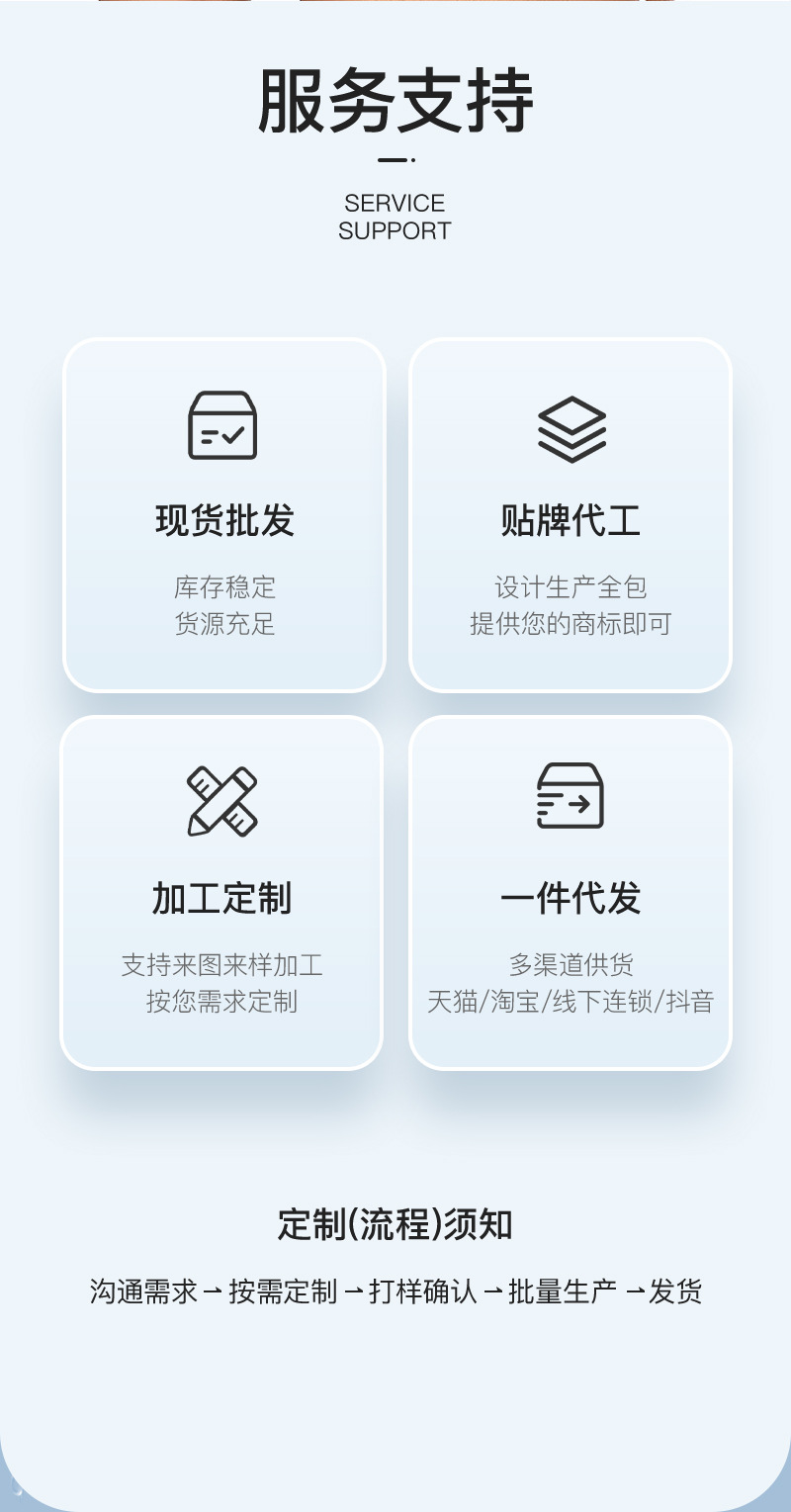 服务支持

SERVICE
SUPPORT

现货批发

库存稳定
货源充足

贴牌代工

设计生产全包
提供您的商标即可

加工定制

支持来图来样加工
按您需求定制

一件代发

多渠道供货
天猫/淘宝/线下连锁/抖音

定制(流程)须知

沟通需求→按需定制→打样确认→批量生产→发货