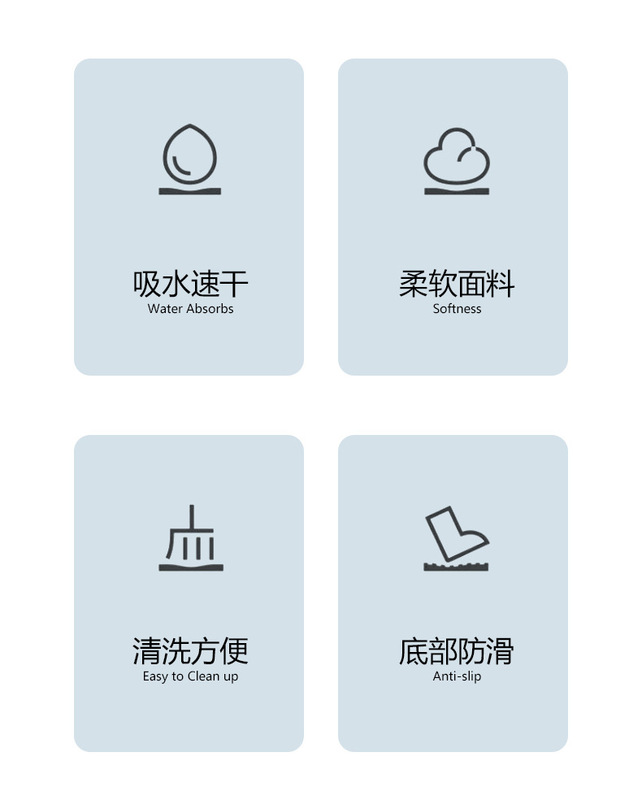 吸水速干
Water Absorbs

柔软面料
Softness

清洗方便
Easy to Clean up

底部防滑
Anti-slip