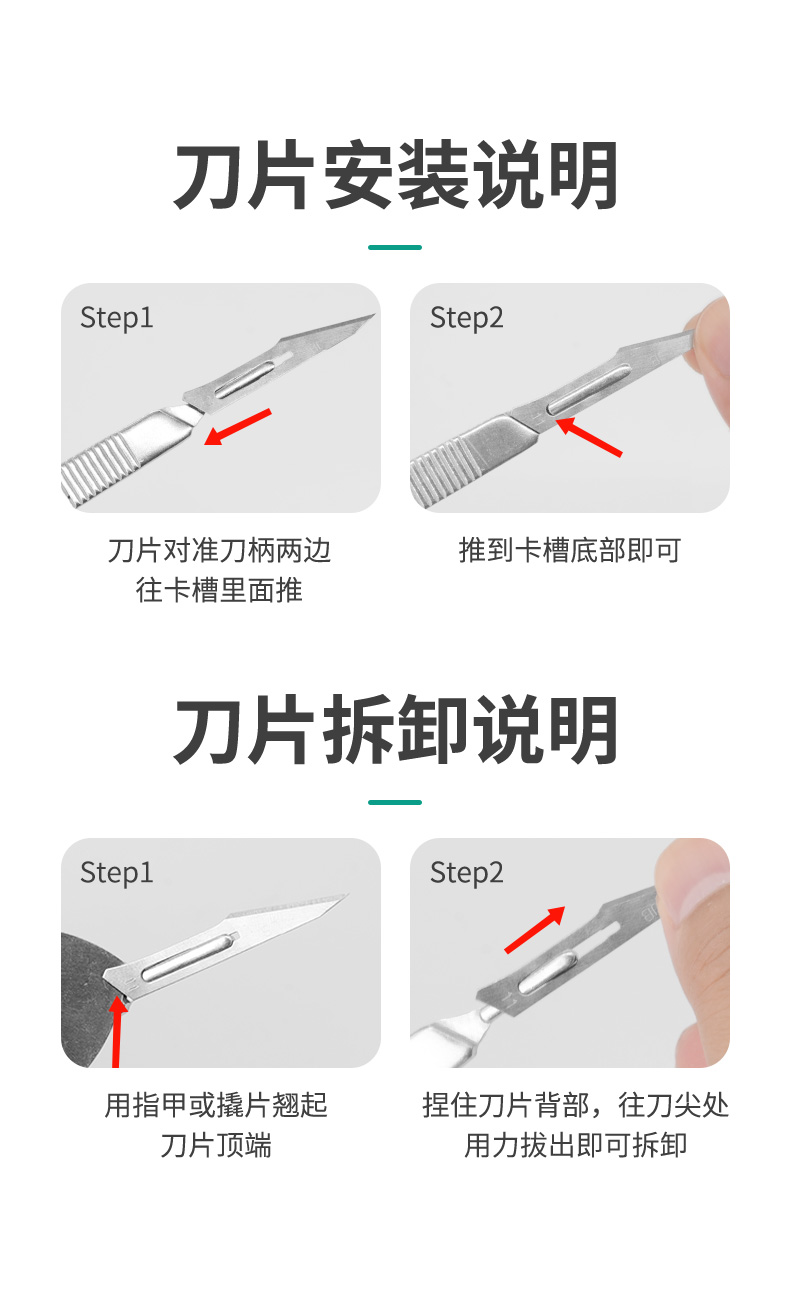 刀片安装说明

Step1

刀片对准刀柄两边往卡槽里面推

Step2

推到卡槽底部即可

刀片拆卸说明

Step1

用指甲或撬片翘起刀片顶端

Step2

捏住刀片背部，往刀尖处用力拔出即可拆卸