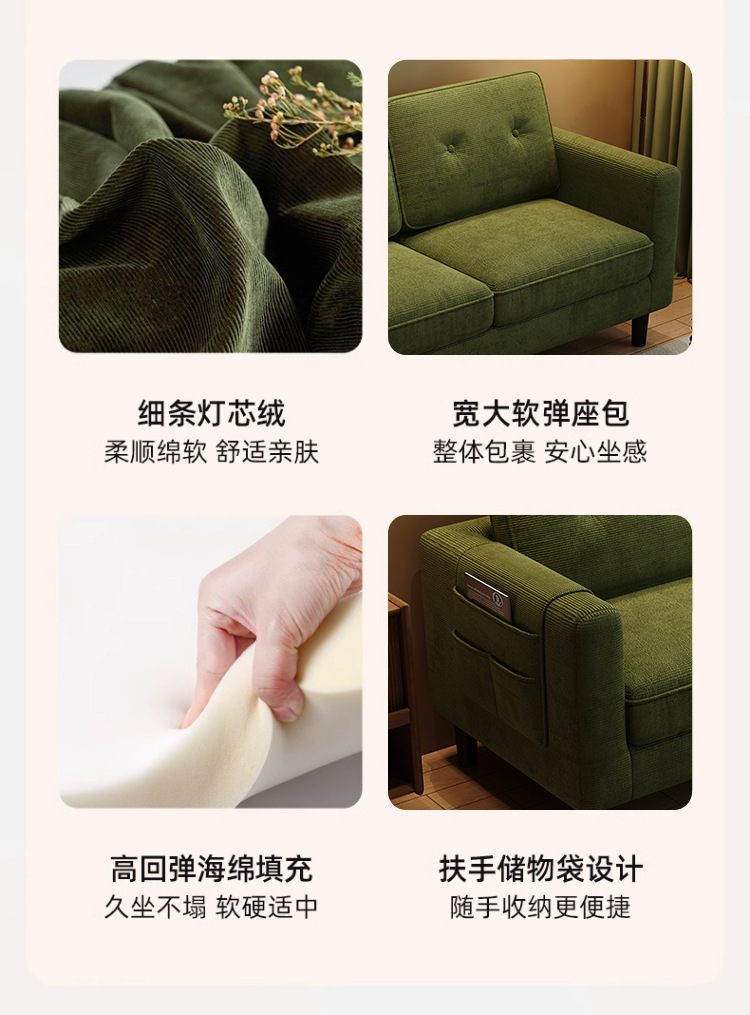 细条灯芯绒
柔顺绵软 舒适亲肤

宽大软弹座包
整体包裹 安心坐感

高回弹海绵填充
久坐不塌 软硬适中

扶手储物袋设计
随手收纳更便捷