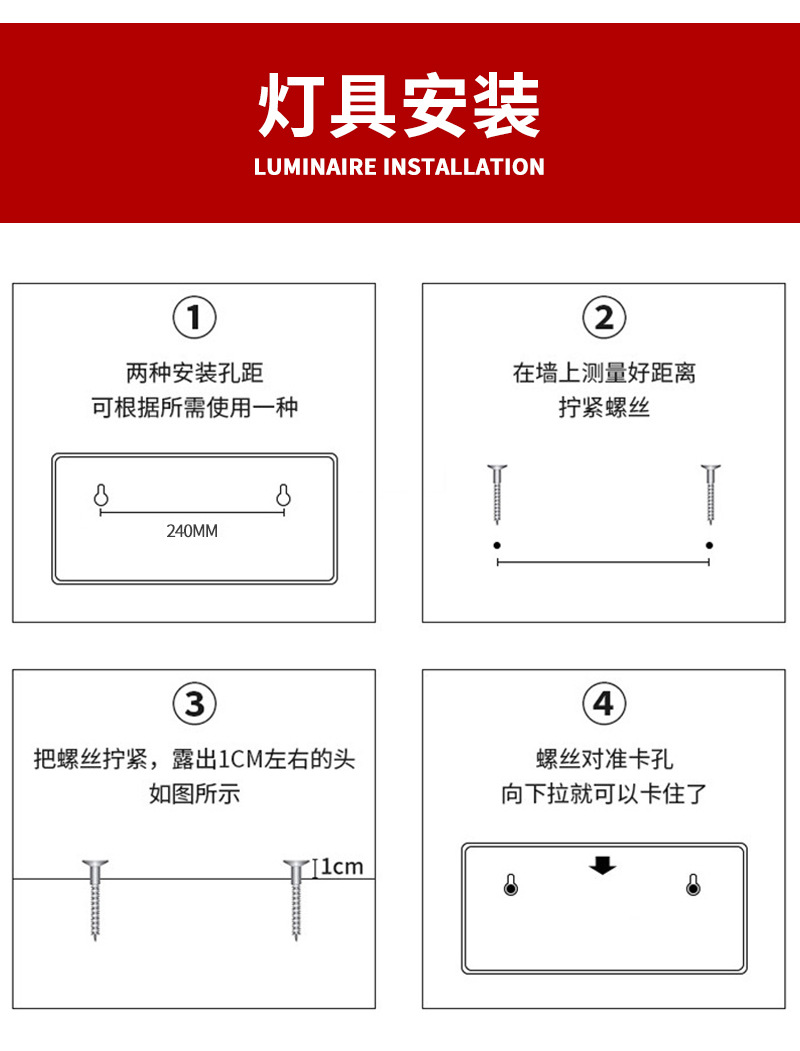 灯具安装
LUMINAIRE INSTALLATION

①
两种安装孔距
可根据所需使用一种
240MM

②
在墙上测量好距离
拧紧螺丝

③
把螺丝拧紧，露出1CM左右的头
如图所示
1cm

④
螺丝对准卡孔
向下拉就可以卡住了