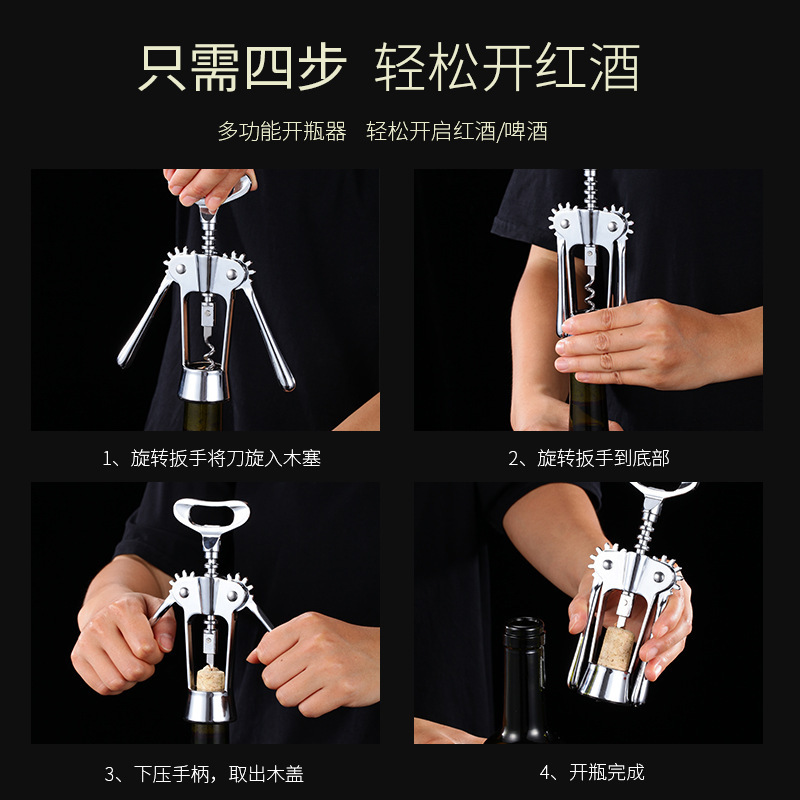 只需四步 轻松开红酒

多功能开瓶器 轻松开启红酒/啤酒

1、旋转扳手将刀旋入木塞

2、旋转扳手到底部

3、下压手柄，取出木盖

4、开瓶完成