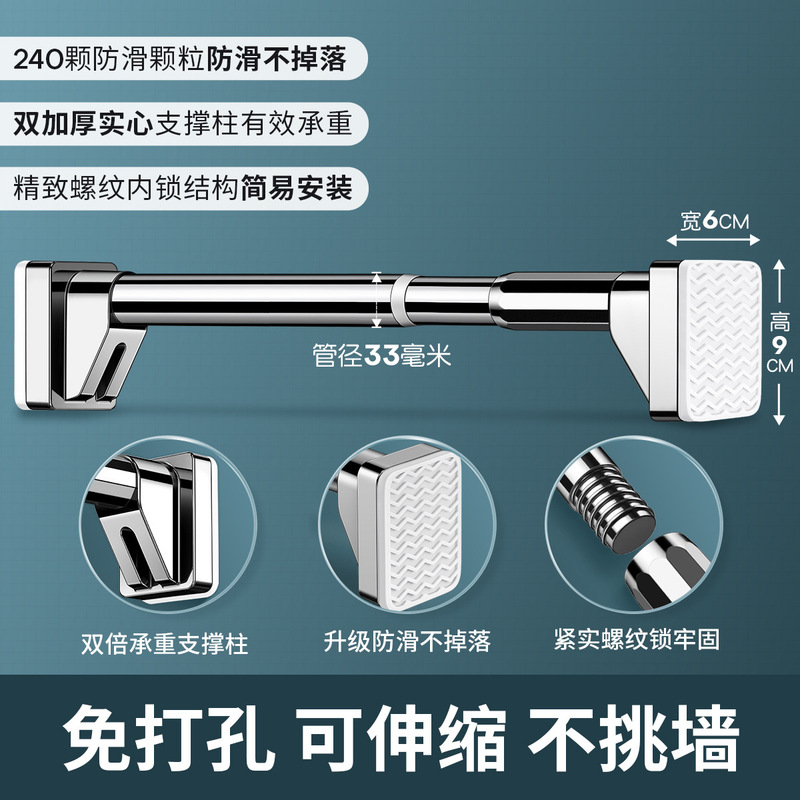 240颗防滑颗粒防滑不掉落

双加厚实心支撑柱有效承重

精致螺纹内锁结构简易安装

宽6CM

高9CM

管径33毫米

双倍承重支撑柱

升级防滑不掉落

紧实螺纹锁牢固

免打孔 可伸缩 不挑墙