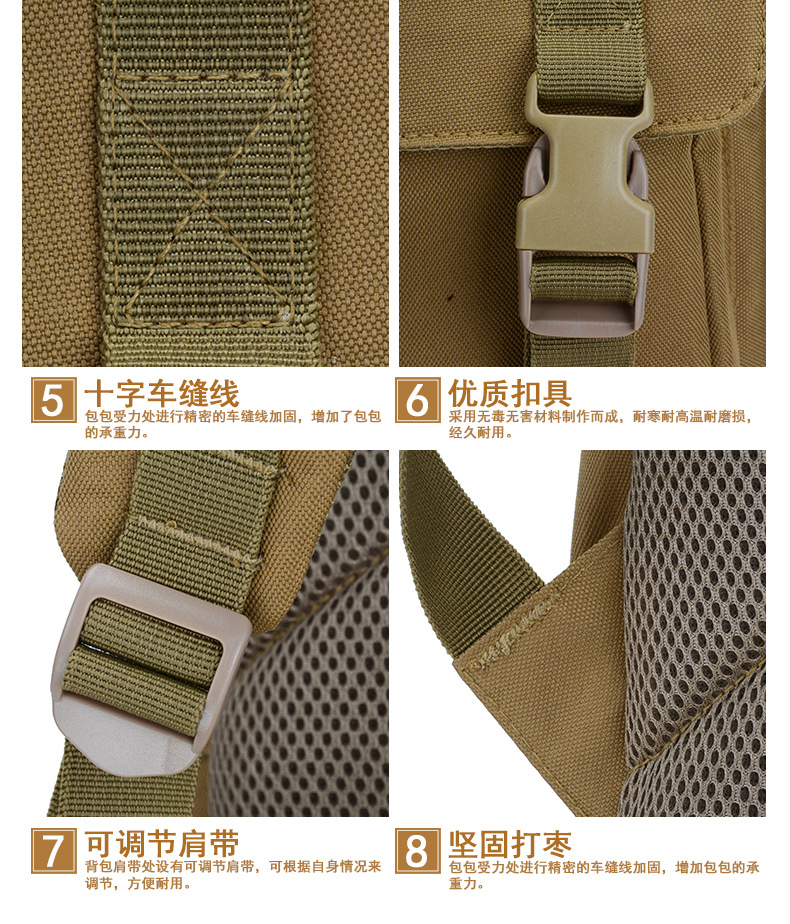 5 十字车缝线
包包受力处进行精密的车缝线加固，增加了包包的承重力。

6 优质扣具
采用无毒无害材料制作而成，耐寒耐高温耐磨损，经久耐用。

7 可调节肩带
背包肩带处设有可调节肩带，可根据自身情况来调节，方便耐用。

8 坚固打枣
包包受力处进行精密的车缝线加固，增加包包的承重力。