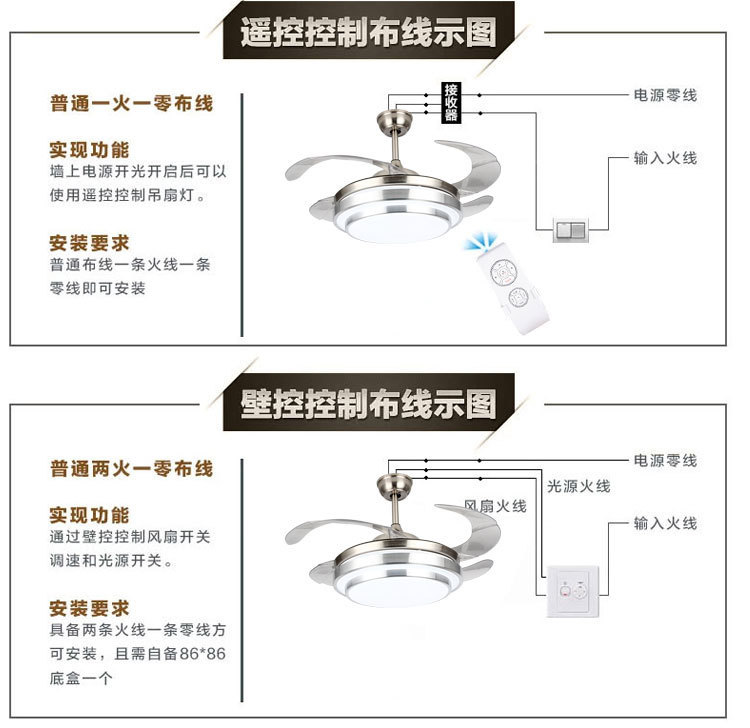 遥控控制布线示图

普通一火一零布线

实现功能
墙上电源开光开启后可以使用遥控控制吊扇灯。

安装要求
普通布线一条火线一条零线即可安装

接收器

电源零线

输入火线

壁控控制布线示图

普通两火一零布线

实现功能
通过壁控控制风扇开关调速和光源开关。

安装要求
具备两条火线一条零线方可安装，且需自备86*86底盒一个

电源零线

光源火线

风扇火线

输入火线