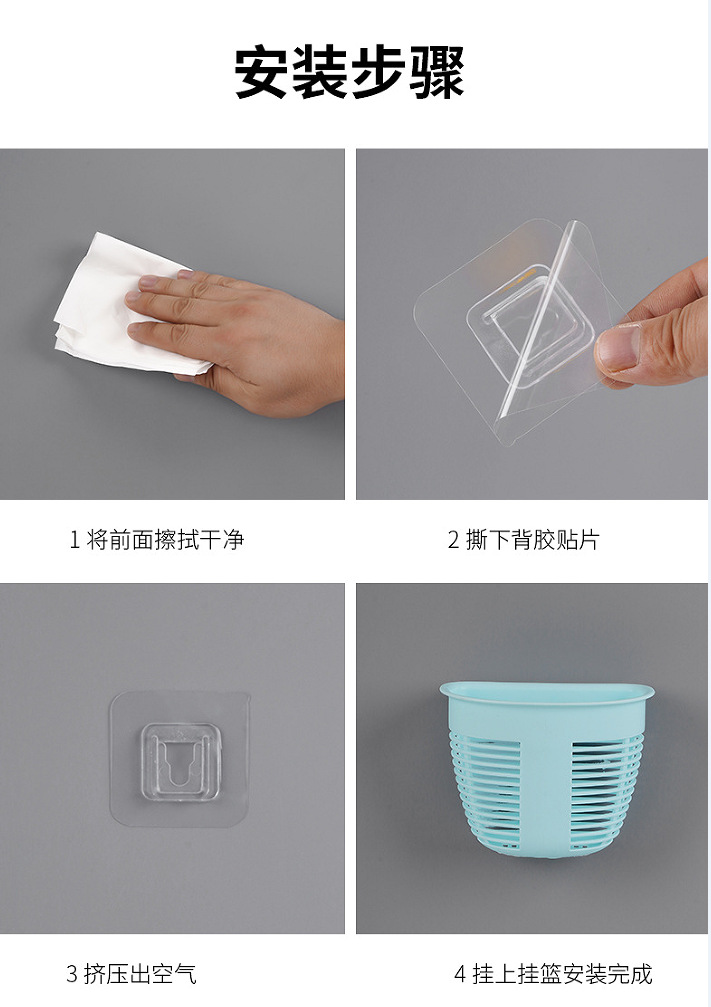 安装步骤

1 将前面擦拭干净

2 撕下背胶贴片

3 挤压出空气

4 挂上挂篮安装完成