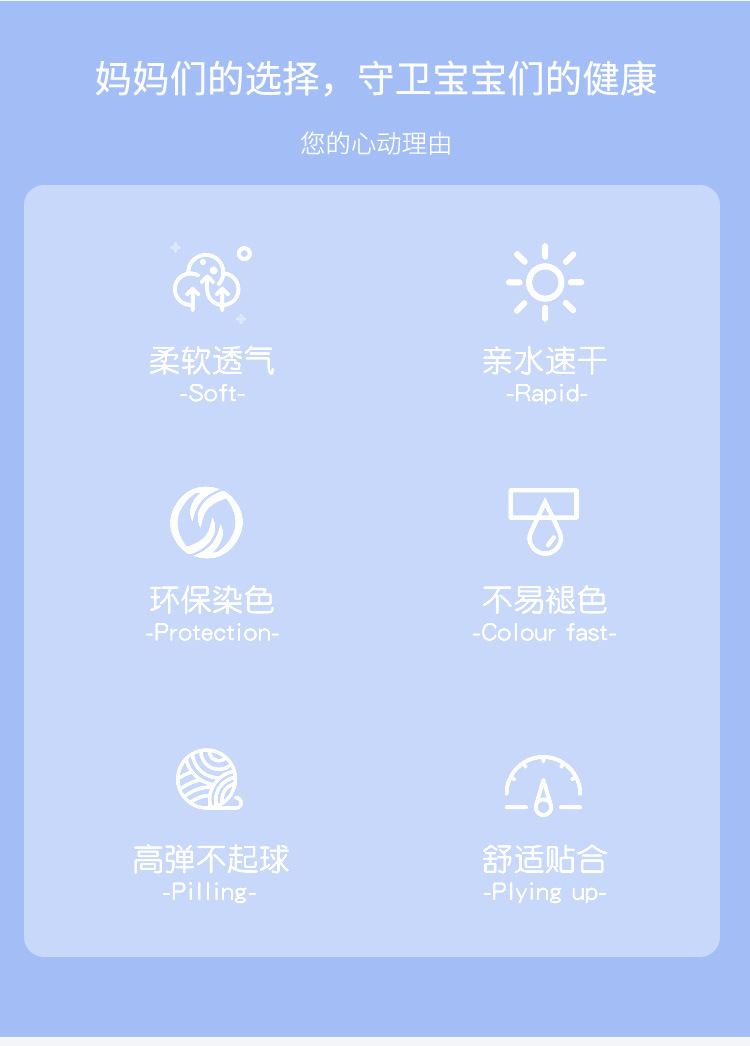 妈妈们的选择，守卫宝宝们的健康

您的心动理由

柔软透气
-Soft-

亲水速干
-Rapid-

环保染色
-Protection-

不易褪色
-Colour fast-

高弹不起球
-Pilling-

舒适贴合
-Plying up-