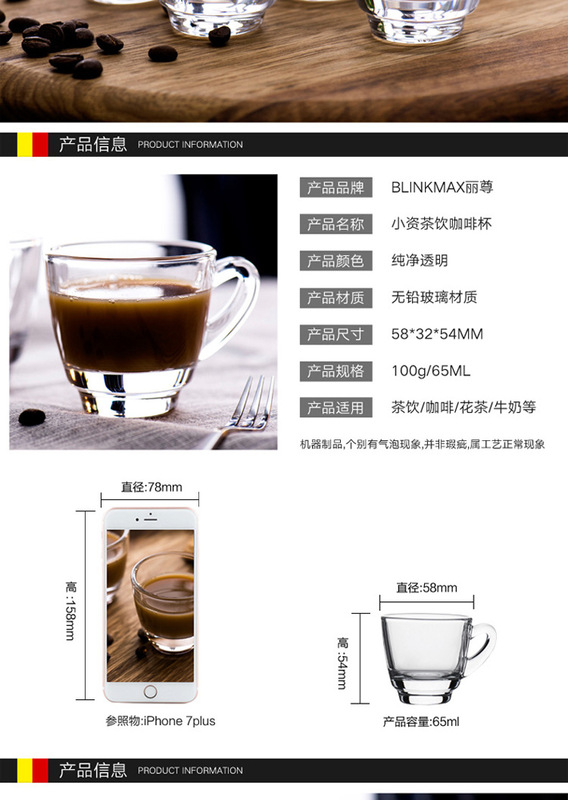 产品信息 PRODUCT INFORMATION

| 产品品牌 | BLINKMAX丽尊 |
|---|---|
| 产品名称 | 小资茶饮咖啡杯 |
| 产品颜色 | 纯净透明 |
| 产品材质 | 无铅玻璃材质 |
| 产品尺寸 | 58*32*54MM |
| 产品规格 | 100g/65ML |
| 产品适用 | 茶饮/咖啡/花茶/牛奶等 |

机器制品,个别有气泡现象,并非瑕疵,属工艺正常现象

直径:78mm

高:158mm

参照物:iPhone 7plus

直径:58mm

高:54mm

产品容量:65ml

产品信息 PRODUCT INFORMATION