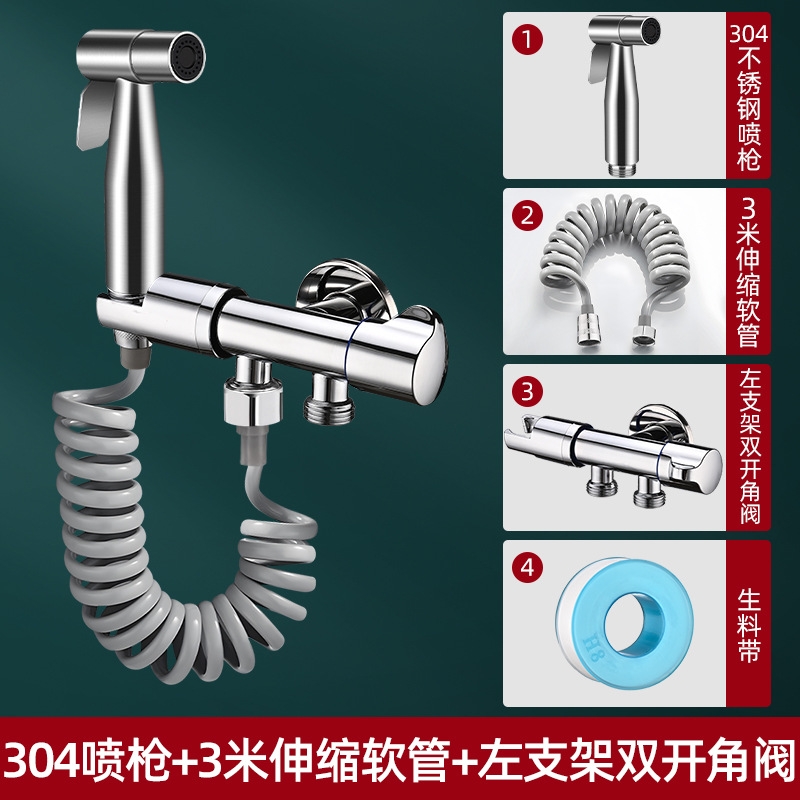 1
304不锈钢喷枪

2
3米伸缩软管

3
左支架双开角阀

4
生料带

304喷枪+3米伸缩软管+左支架双开角阀