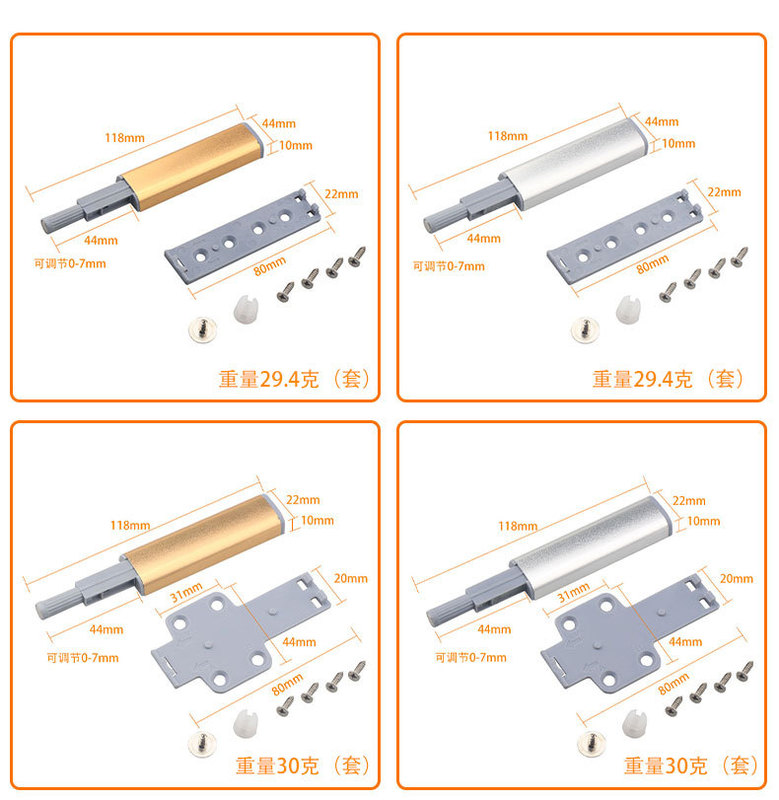 118mm
44mm
10mm
22mm
44mm
可调节0-7mm
80mm
重量29.4克（套）

118mm
44mm
10mm
22mm
44mm
可调节0-7mm
80mm
重量29.4克（套）

118mm
22mm
10mm
20mm
31mm
44mm
44mm
可调节0-7mm
80mm
重量30克（套）

118mm
22mm
10mm
20mm
31mm
44mm
44mm
可调节0-7mm
80mm
重量30克（套）