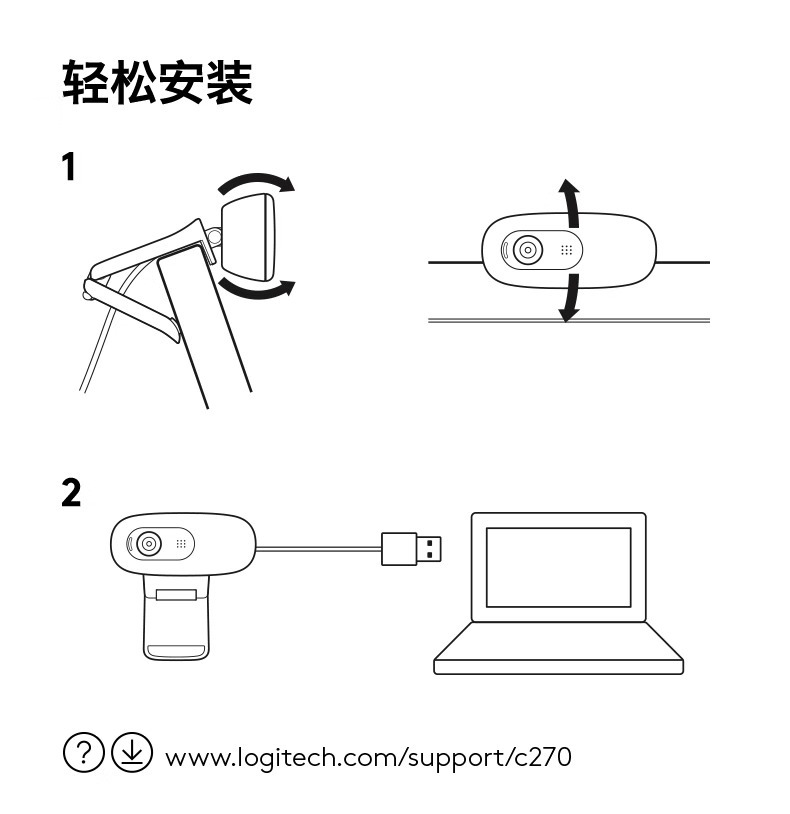 轻松安装

1

2

www.logitech.com/support/c270