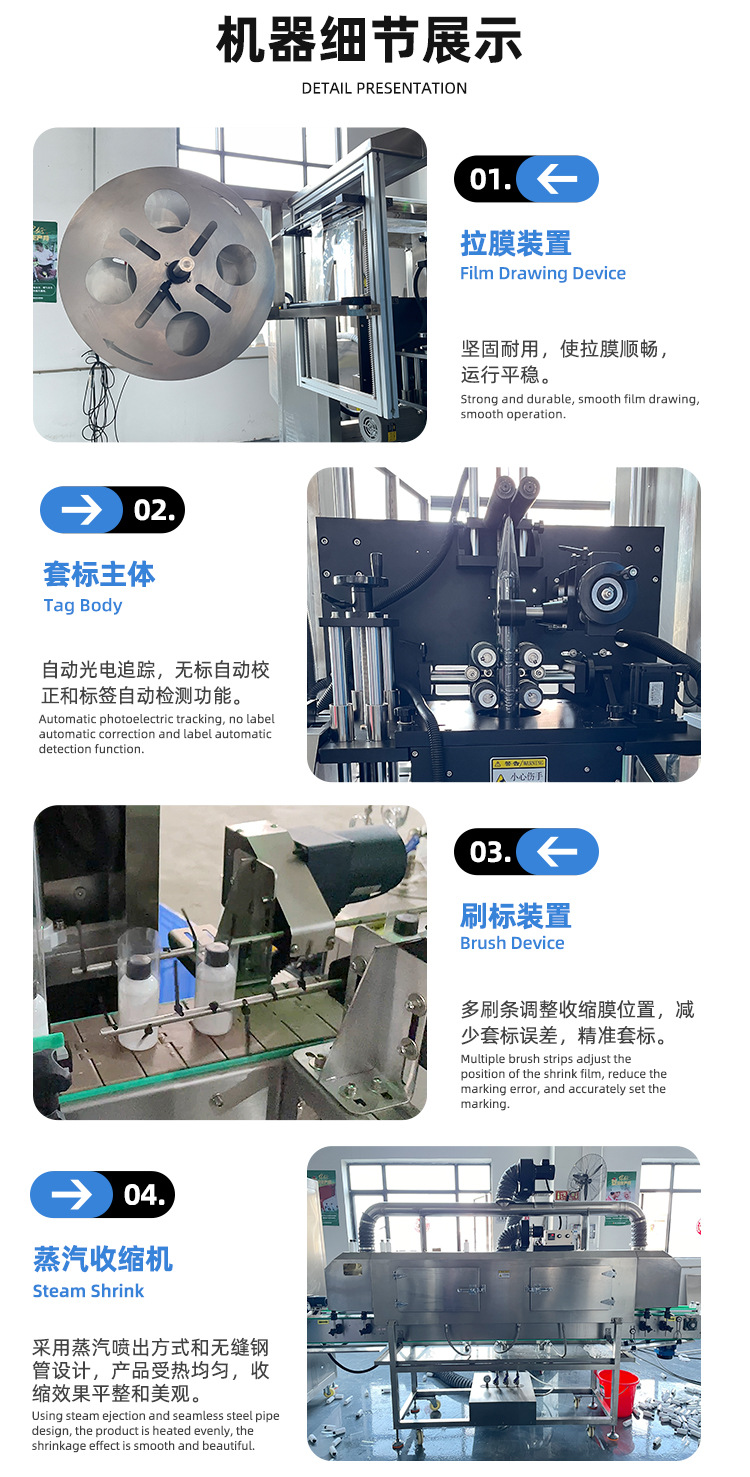 机器细节展示
DETAIL PRESENTATION

01.

拉膜装置
Film Drawing Device

坚固耐用，使拉膜顺畅，运行平稳。
Strong and durable, smooth film drawing, smooth operation.

02.

套标主体
Tag Body

自动光电追踪，无标自动校正和标签自动检测功能。
Automatic photoelectric tracking, no label automatic correction and label automatic detection function.

警告 WARNING
小心伤手

03.

刷标装置
Brush Device

多刷条调整收缩膜位置，减少套标误差，精准套标。
Multiple brush strips adjust the position of the shrink film, reduce the marking error, and accurately set the marking.

04.

蒸汽收缩机
Steam Shrink

采用蒸汽喷出方式和无缝钢管设计，产品受热均匀，收缩效果平整和美观。
Using steam ejection and seamless steel pipe design, the product is heated evenly, the shrinkage effect is smooth and beautiful.