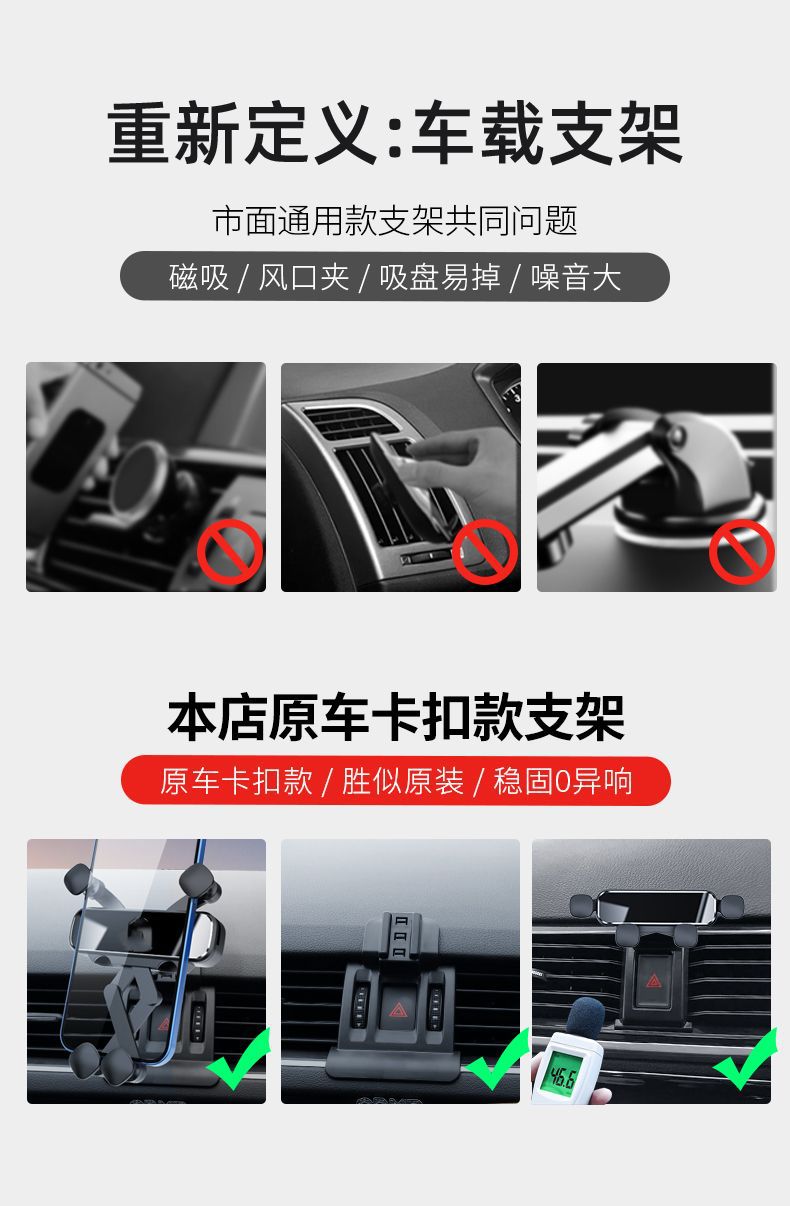 重新定义:车载支架

市面通用款支架共同问题

磁吸 / 风口夹 / 吸盘易掉 / 噪音大

本店原车卡扣款支架

原车卡扣款 / 胜似原装 / 稳固0异响

46.6