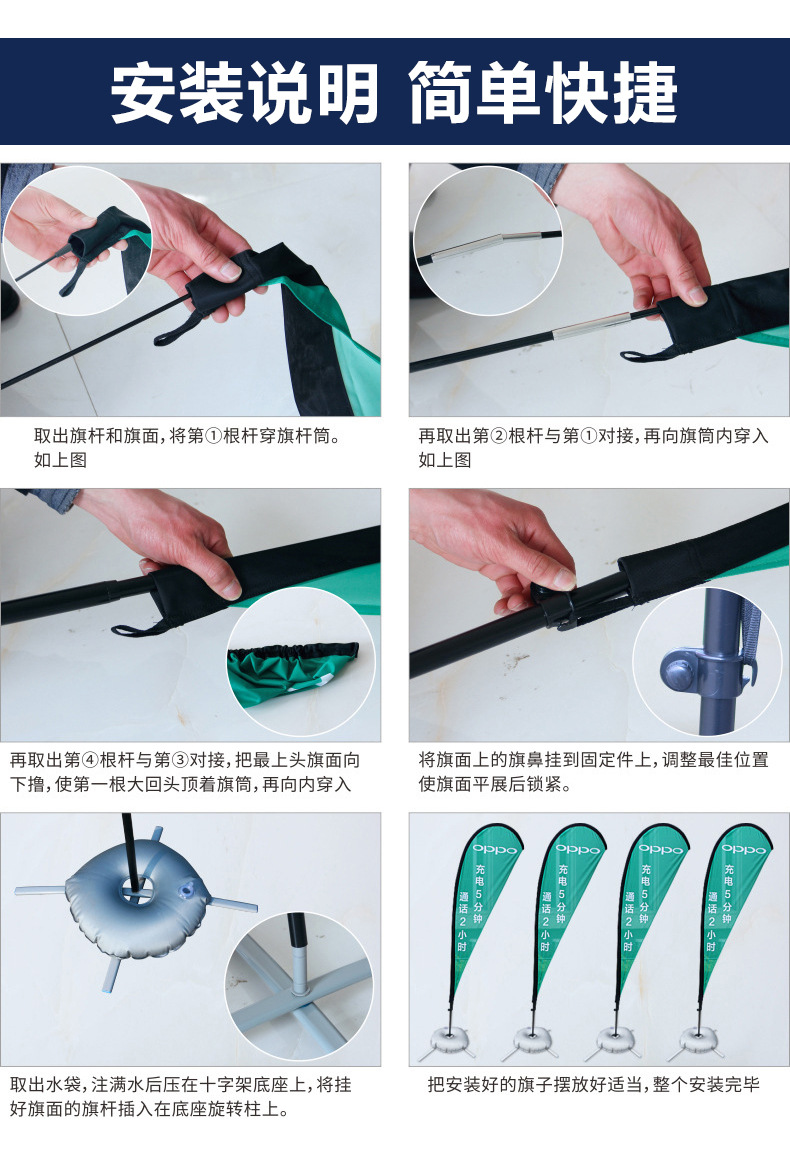 安装说明 简单快捷

取出旗杆和旗面，将第①根杆穿旗杆筒。如上图

再取出第②根杆与第①对接，再向旗筒内穿入如上图

再取出第④根杆与第③对接，把最上头旗面向下撸，使第一根大回头顶着旗筒，再向内穿入

将旗面上的旗鼻挂到固定件上，调整最佳位置使旗面平展后锁紧。

取出水袋，注满水后压在十字架底座上，将挂好旗面的旗杆插入在底座旋转柱上。

oppo 充电5分钟 通话2小时

oppo 充电5分钟 通话2小时

oppo 充电5分钟 通话2小时

oppo 充电5分钟 通话2小时

把安装好的旗子摆放好适当，整个安装完毕