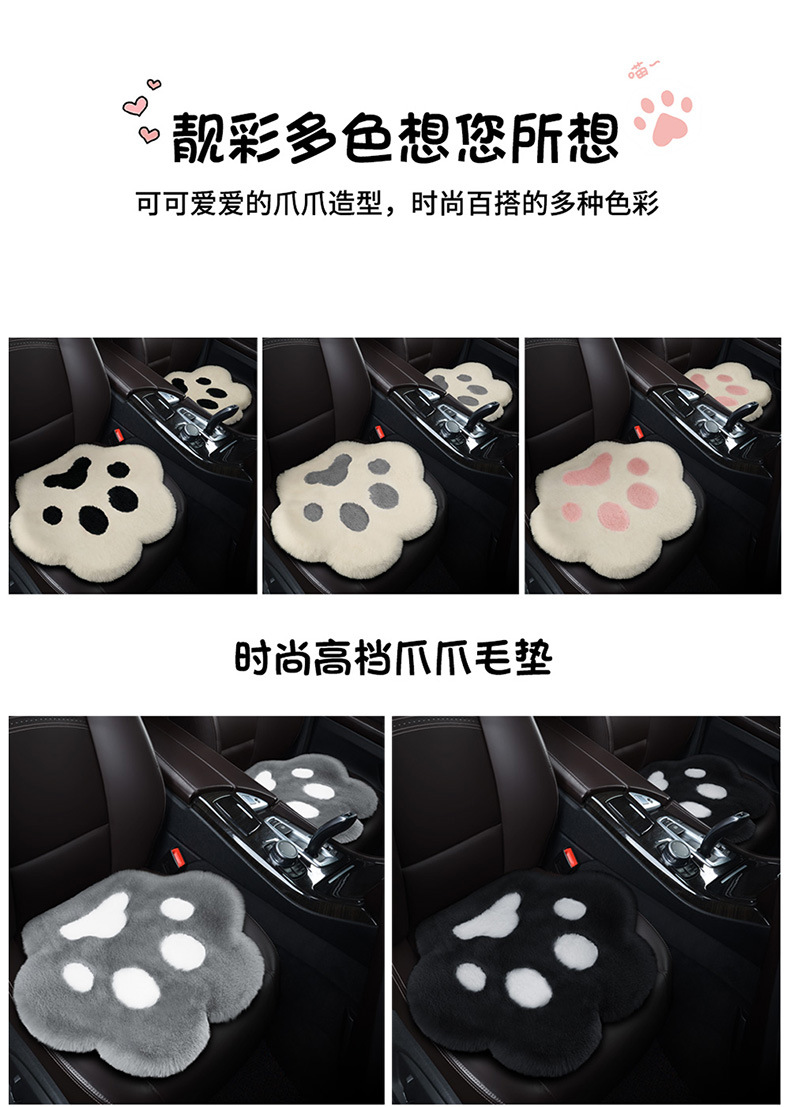 喵~

靓彩多色想您所想

可可爱爱的爪爪造型，时尚百搭的多种色彩

时尚高档爪爪毛垫